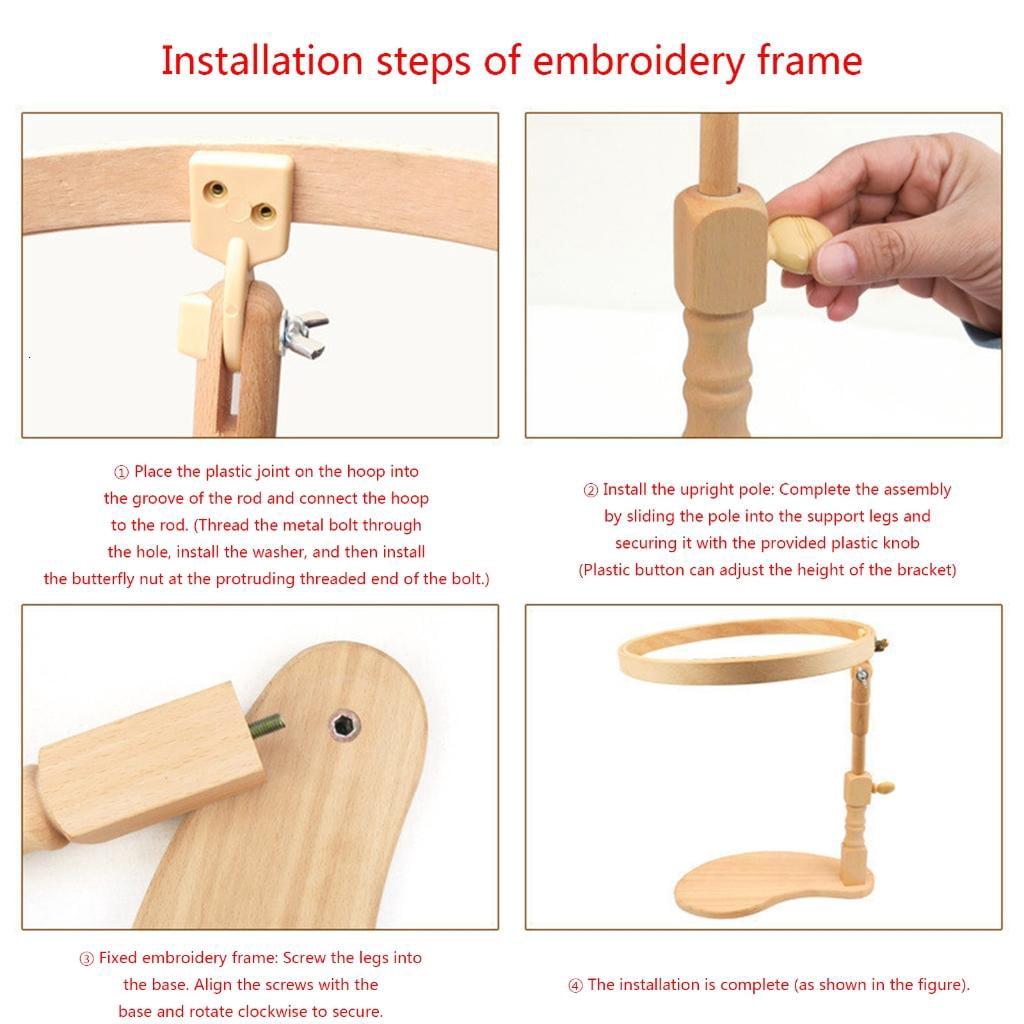 Installation steps of embroidery frame

① Place the plastic joint on the hoop into the groove of the rod and connect the hoop to the rod. (Thread the metal bolt through the hole, install the washer, and then install the butterfly nut at the protruding threaded end of the bolt.)

② Install the upright pole: Complete the assembly by sliding the pole into the support legs and securing it with the provided plastic knob (Plastic button can adjust the height of the bracket)

③ Fixed embroidery frame: Screw the legs into the base. Align the screws with the base and rotate clockwise to secure.

④ The installation is complete (as shown in the figure).