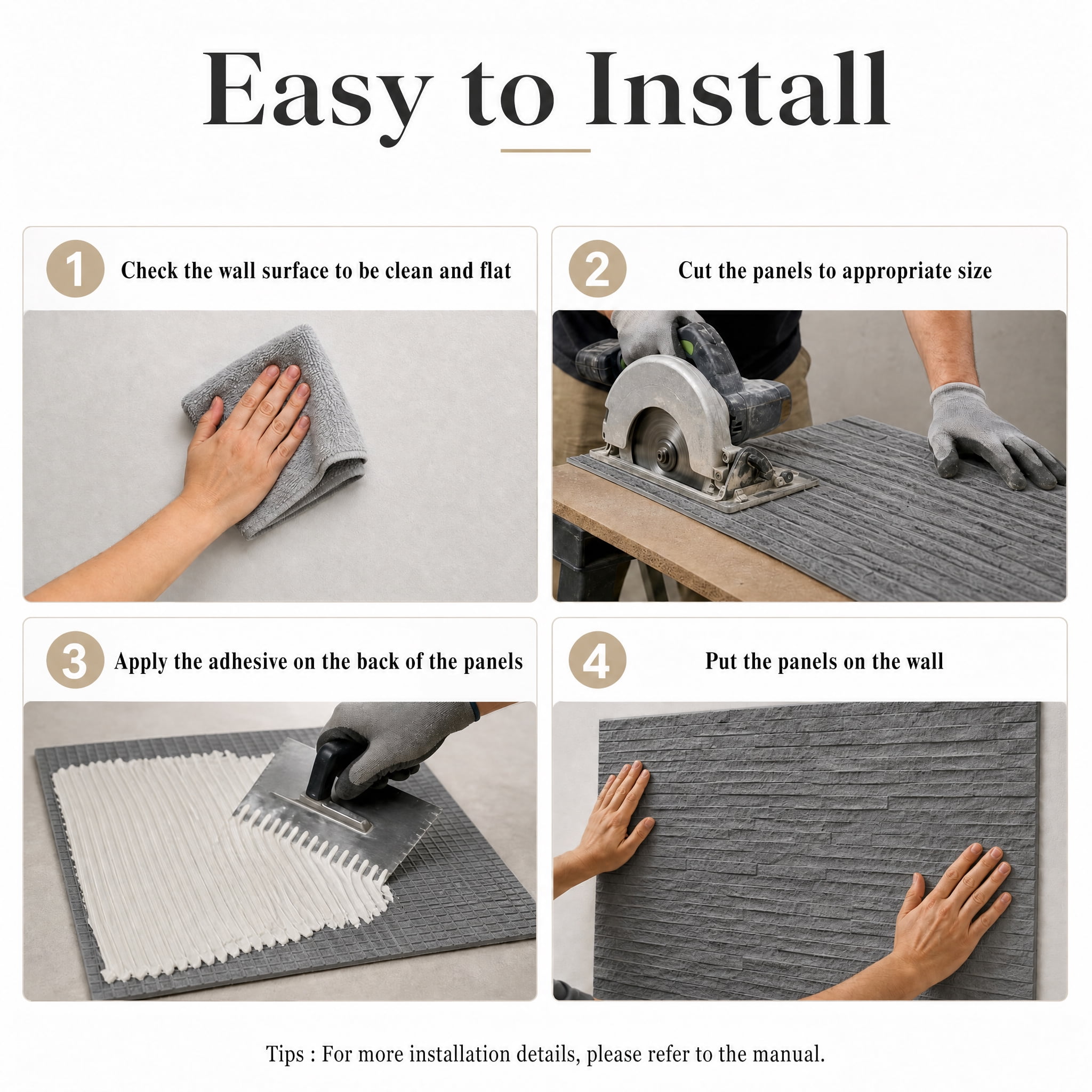 Easy to Install

1 Check the wall surface to be clean and flat

2 Cut the panels to appropriate size

3 Apply the adhesive on the back of the panels

4 Put the panels on the wall

Tips : For more installation details, please refer to the manual.