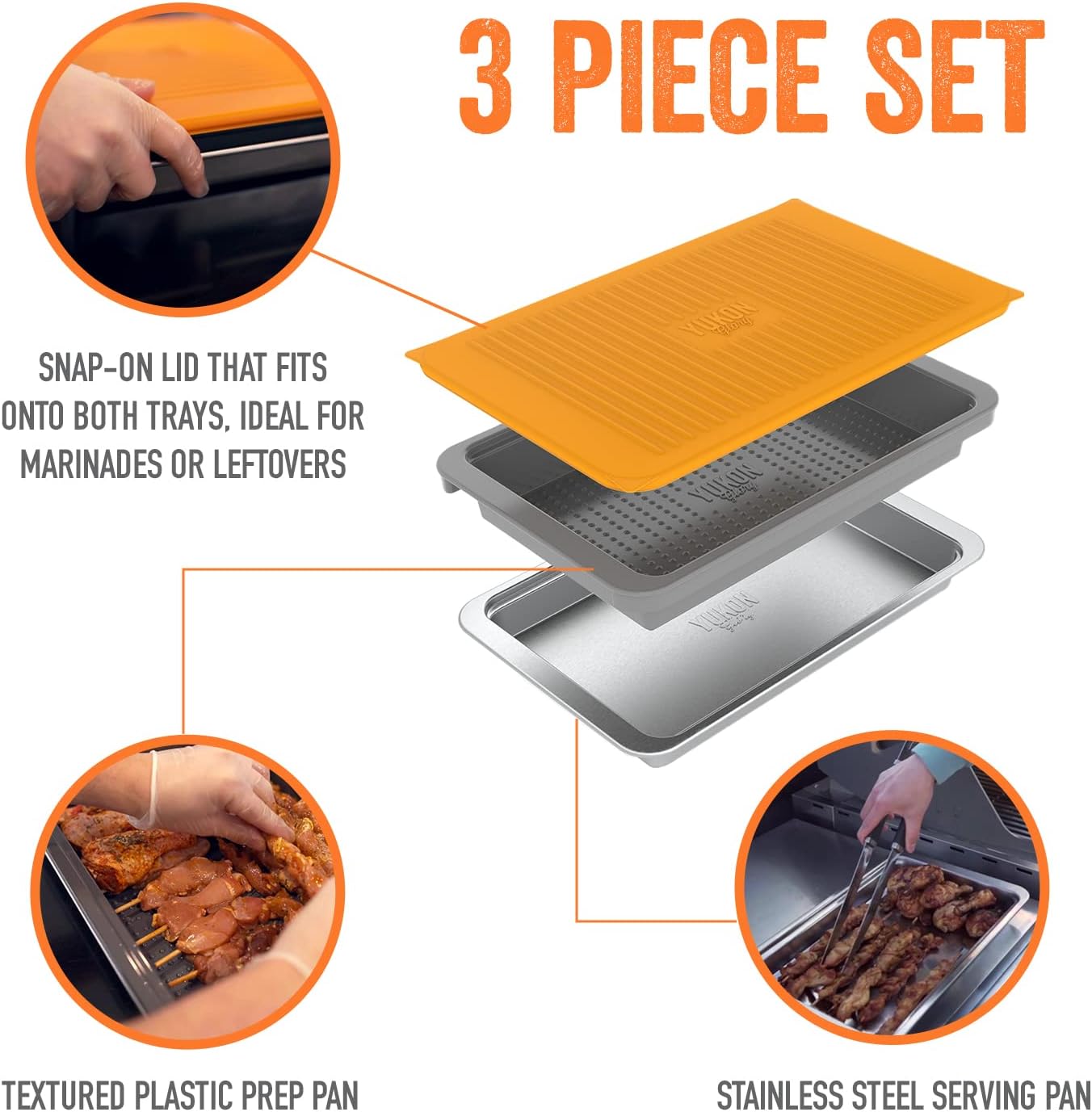 3 PIECE SET

SNAP-ON LID THAT FITS ONTO BOTH TRAYS, IDEAL FOR MARINADES OR LEFTOVERS

YUKON Glory

YUKON Glory

YUKON Glory

TEXTURED PLASTIC PREP PAN

STAINLESS STEEL SERVING PAN