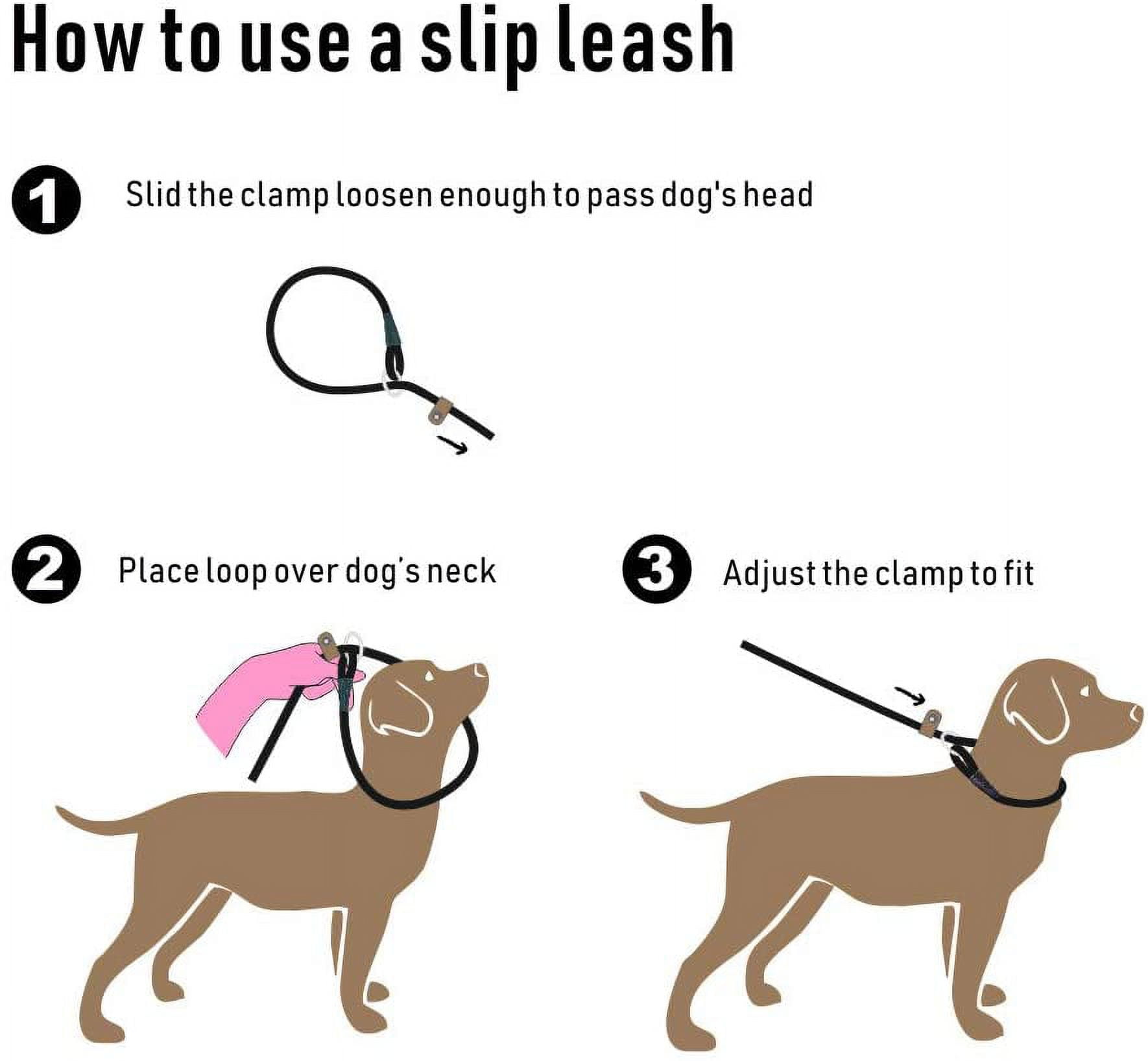 How to use a slip leash

1 Slid the clamp loosen enough to pass dog's head

2 Place loop over dog's neck

3 Adjust the clamp to fit