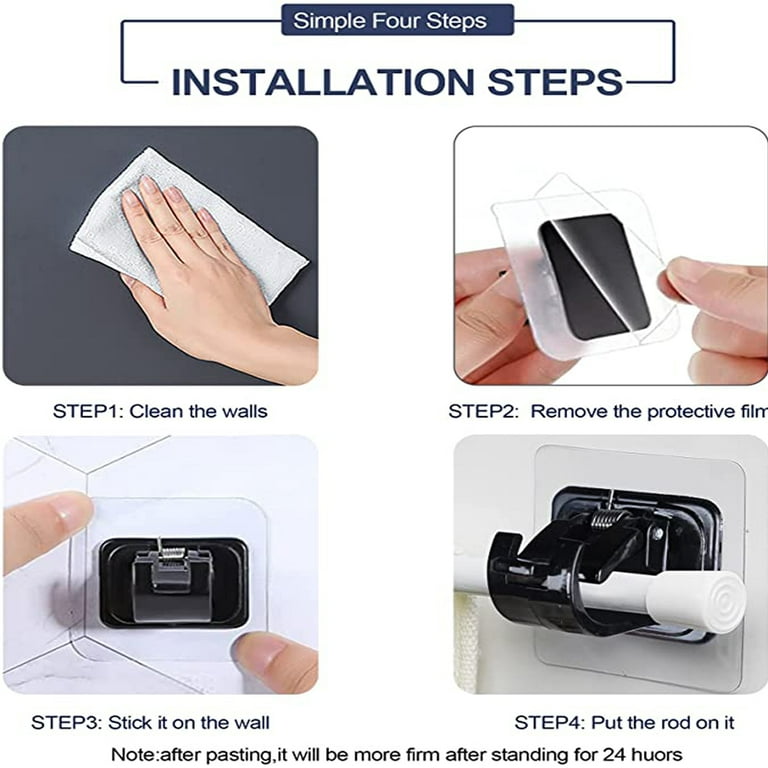 Simple Four Steps

INSTALLATION STEPS

STEP1: Clean the walls

STEP2: Remove the protective film

STEP3: Stick it on the wall

STEP4: Put the rod on it

Note:after pasting,it will be more firm after standing for 24 huors