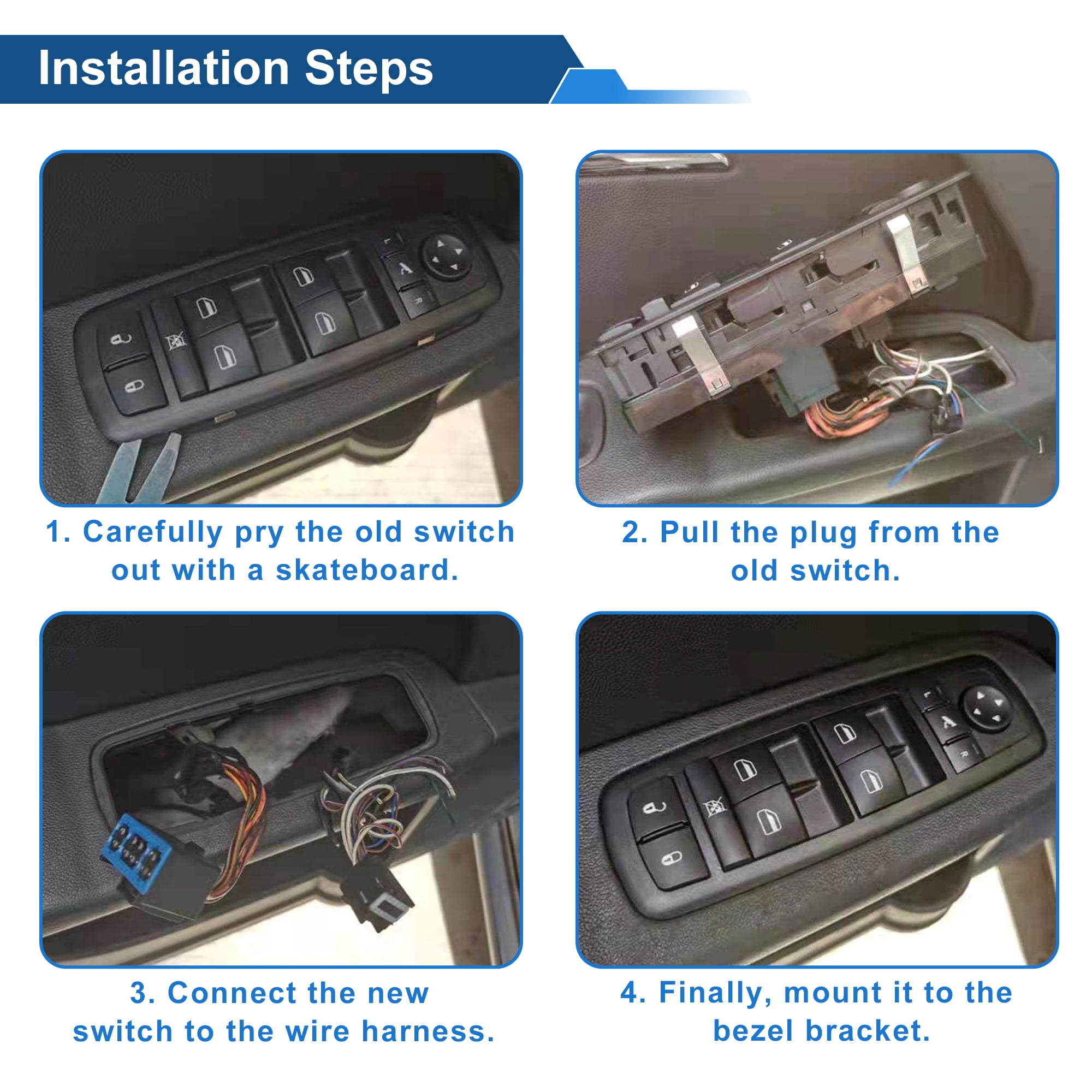 Installation Steps

1. Carefully pry the old switch out with a skateboard.

2. Pull the plug from the old switch.

3. Connect the new switch to the wire harness.

4. Finally, mount it to the bezel bracket.