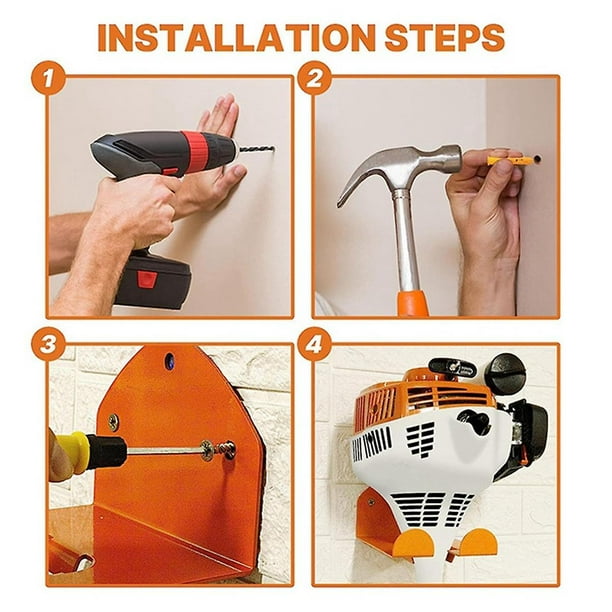 INSTALLATION STEPS

1

2

3

4