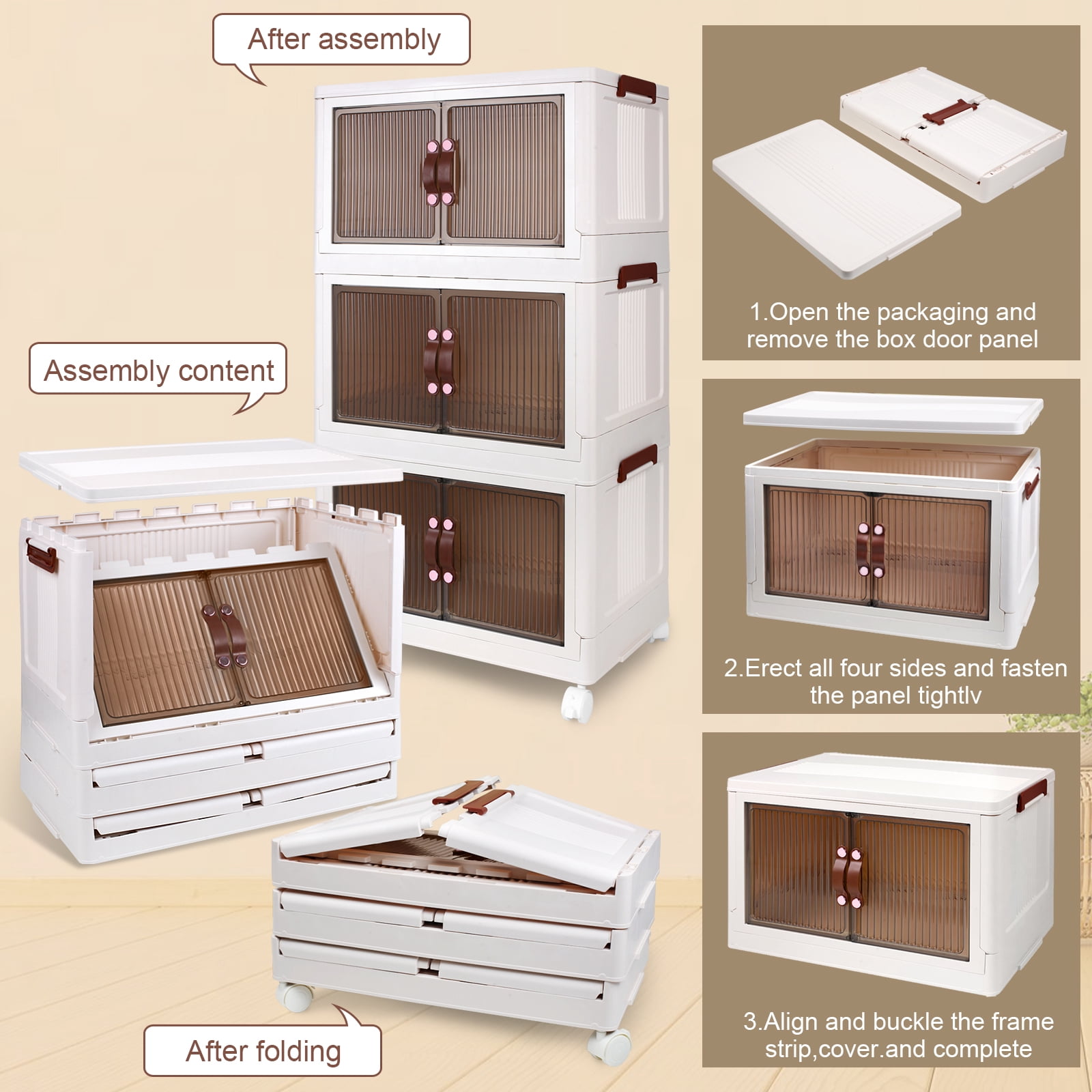 After assembly

Assembly content

After folding

1.Open the packaging and remove the box door panel

2.Erect all four sides and fasten the panel tightlv

3.Align and buckle the frame strip,cover.and complete