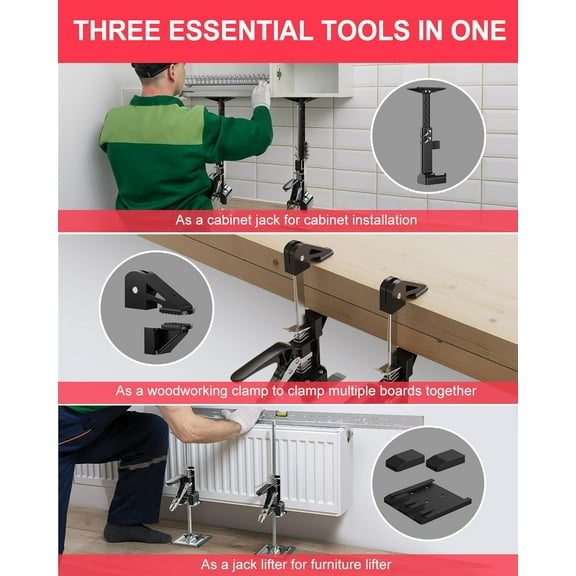 THREE ESSENTIAL TOOLS IN ONE

As a cabinet jack for cabinet installation

As a woodworking clamp to clamp multiple boards together

As a jack lifter for furniture lifter