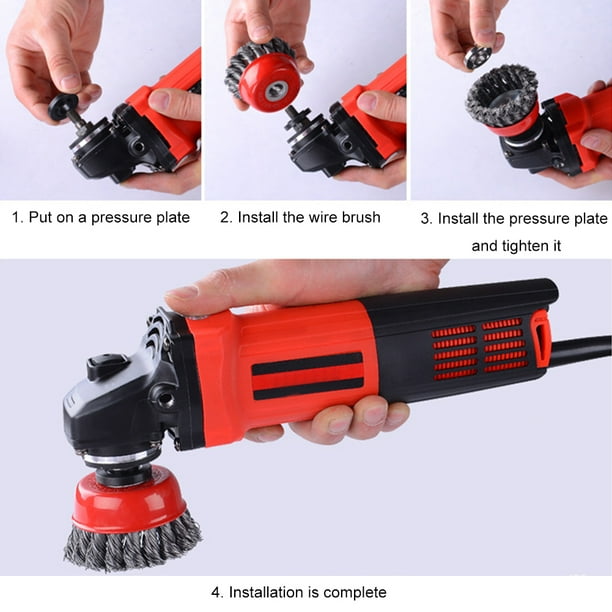 1. Put on a pressure plate

2. Install the wire brush

3. Install the pressure plate and tighten it

4. Installation is complete