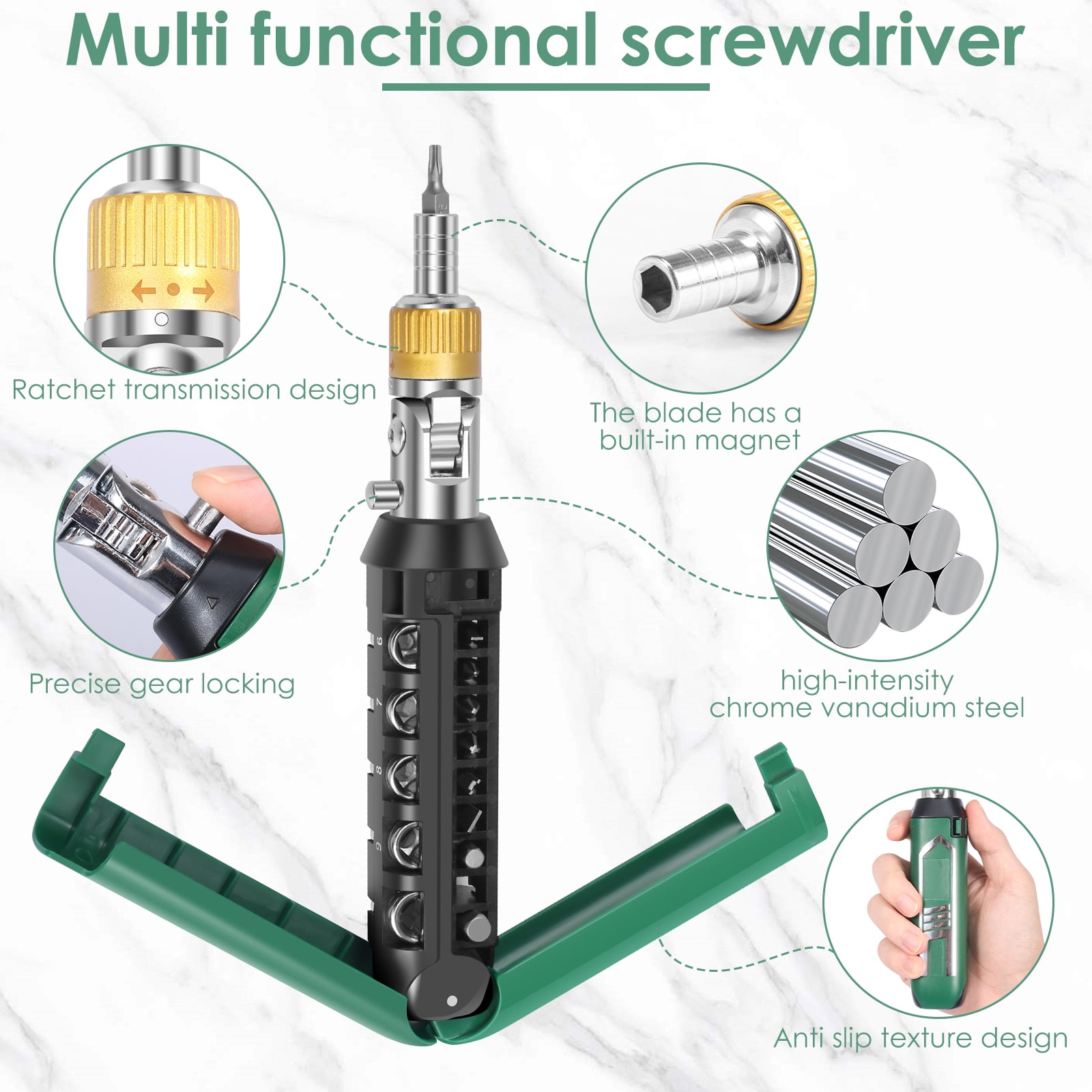 Multi functional screwdriver

Ratchet transmission design

The blade has a built-in magnet

Precise gear locking

high-intensity chrome vanadium steel

6

7

8

9

Anti slip texture design