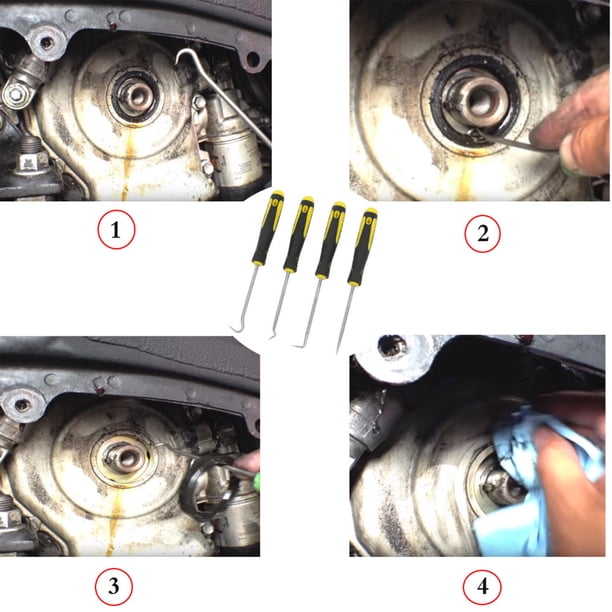 1

2

3

4