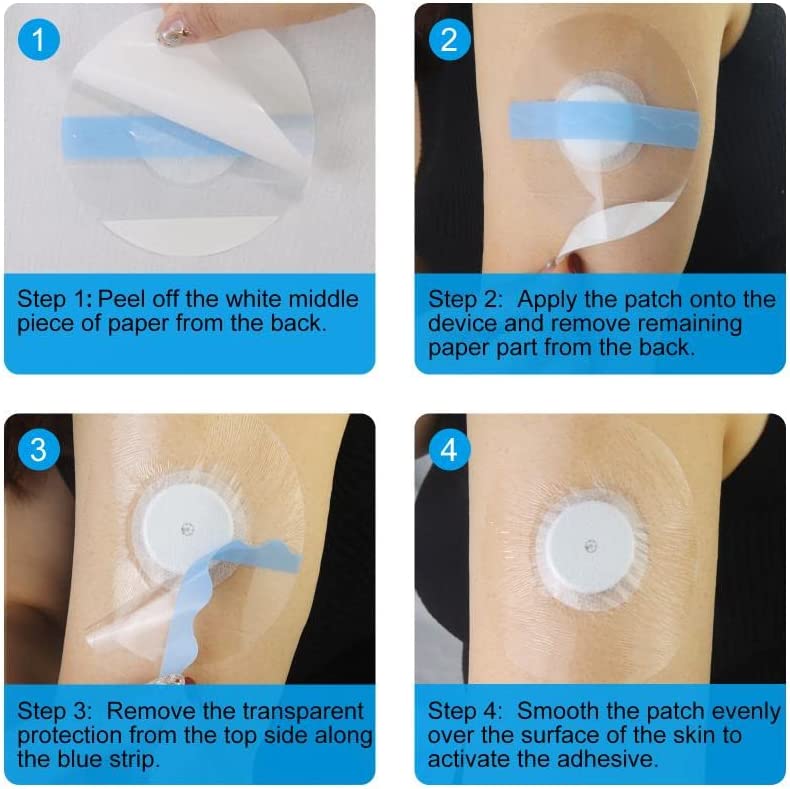 1

Step 1: Peel off the white middle piece of paper from the back.

2

Step 2: Apply the patch onto the device and remove remaining paper part from the back.

3

Step 3: Remove the transparent protection from the top side along the blue strip.

4

Step 4: Smooth the patch evenly over the surface of the skin to activate the adhesive.