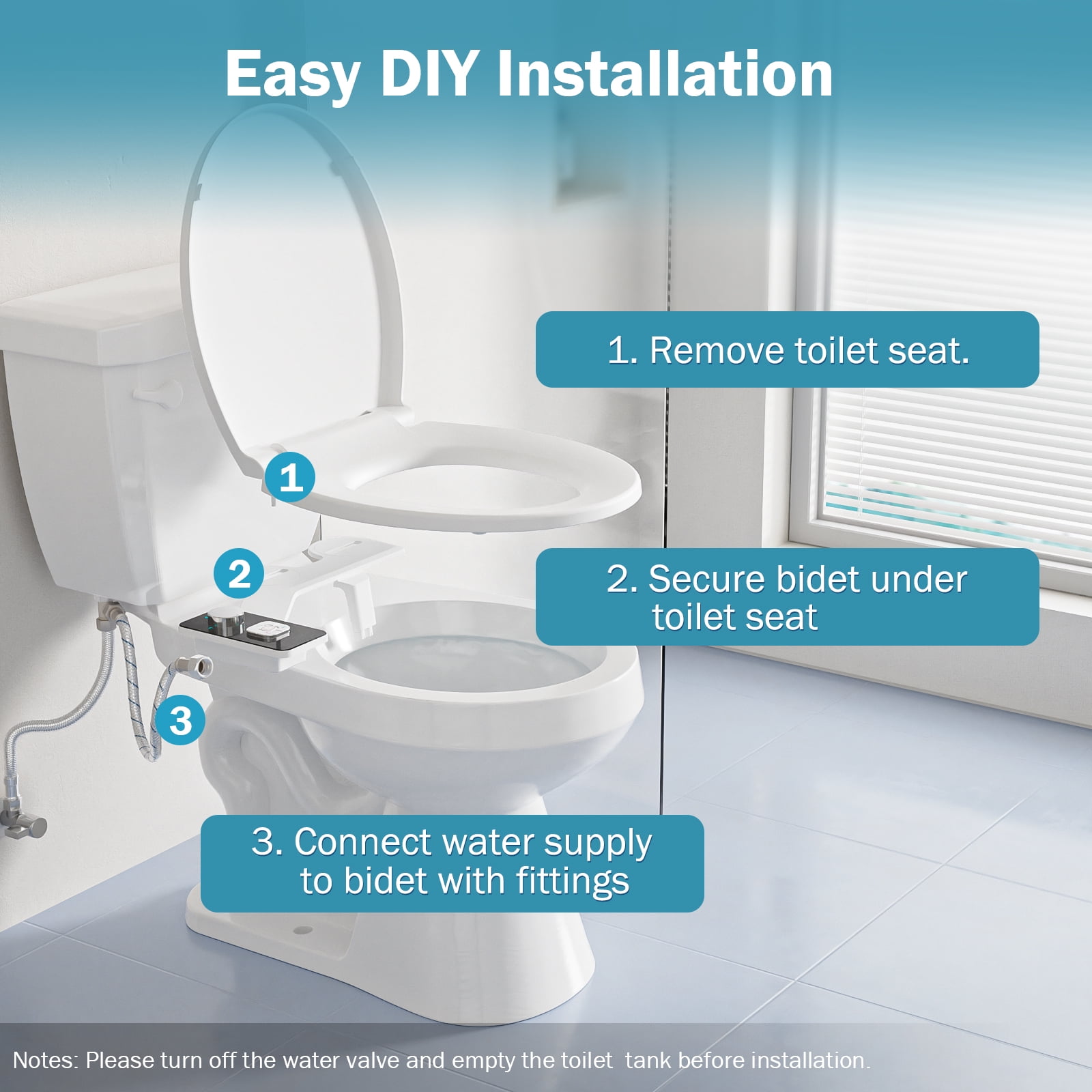 Easy DIY Installation

1. Remove toilet seat.

1

2

2. Secure bidet under toilet seat

3

3. Connect water supply to bidet with fittings

Notes: Please turn off the water valve and empty the toilet tank before installation.