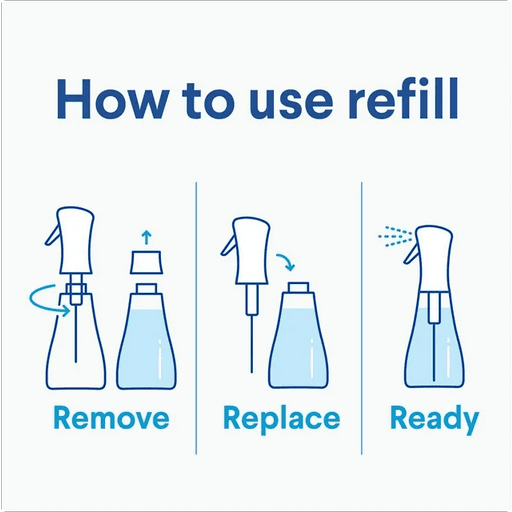 How to use refill

Remove

Replace

Ready