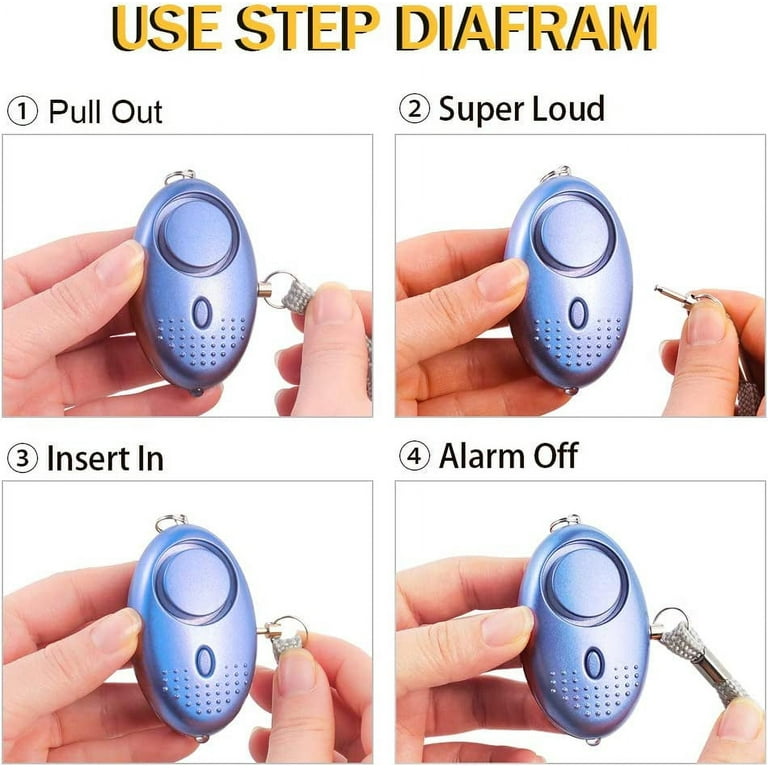 USE STEP DIAFRAM

① Pull Out

② Super Loud

③ Insert In

④ Alarm Off