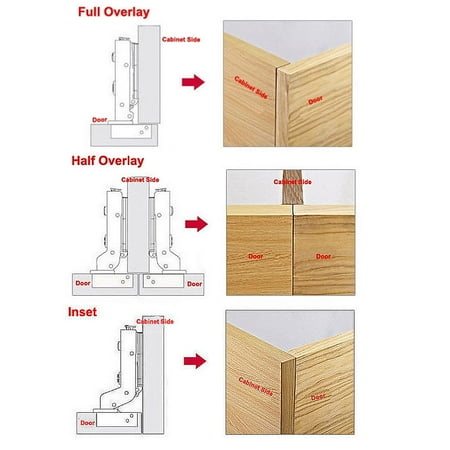 Full Overlay

Cabinet Side

Door

Cabinet Side

Door

Half Overlay

Cabinet Side

Door

Door

Cabinet Side

Door

Door

Inset

Cabinet Side

Door

Cabinet Side

Door