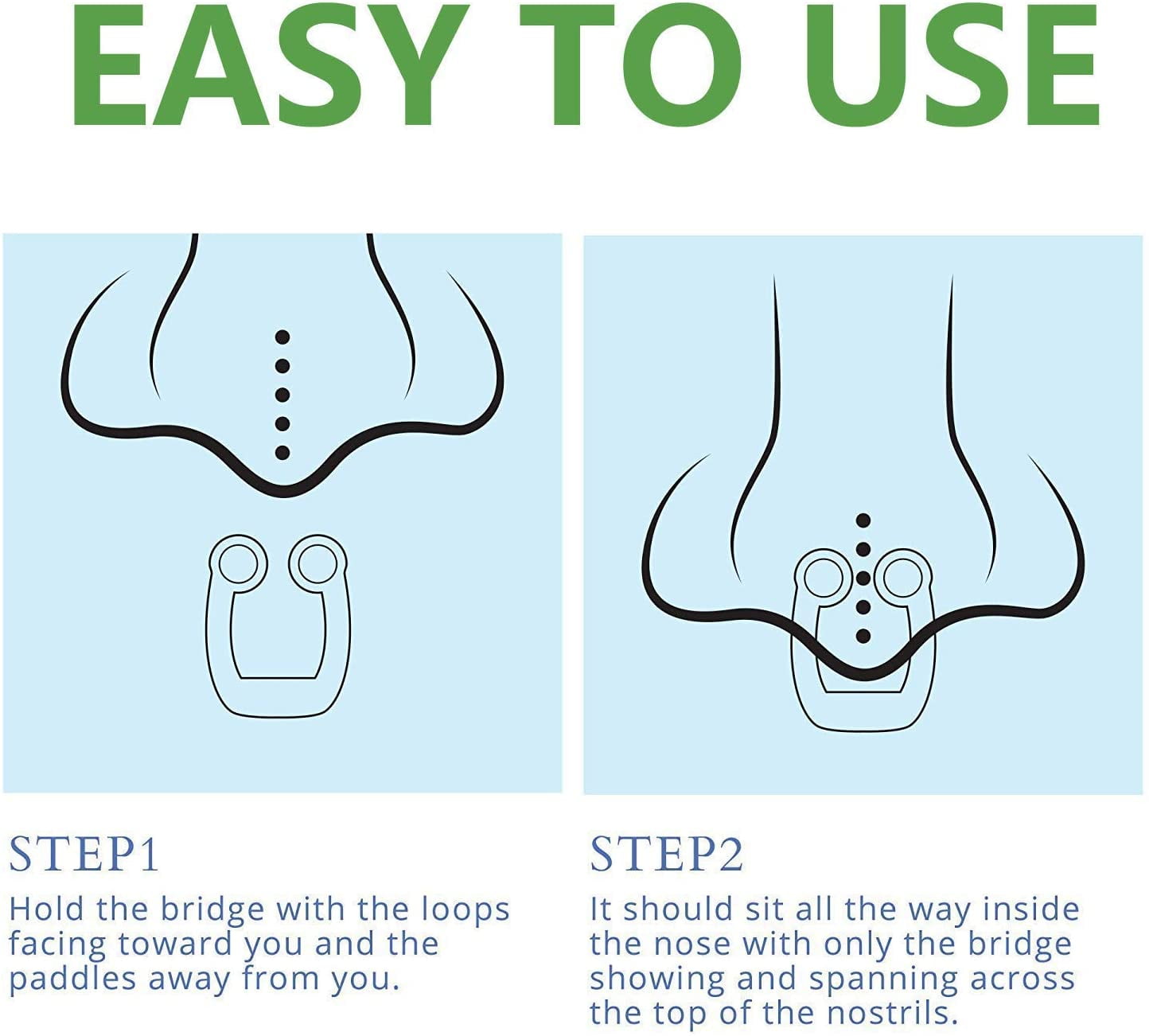 EASY TO USE

STEP1
Hold the bridge with the loops facing toward you and the paddles away from you.

STEP2
It should sit all the way inside the nose with only the bridge showing and spanning across the top of the nostrils.