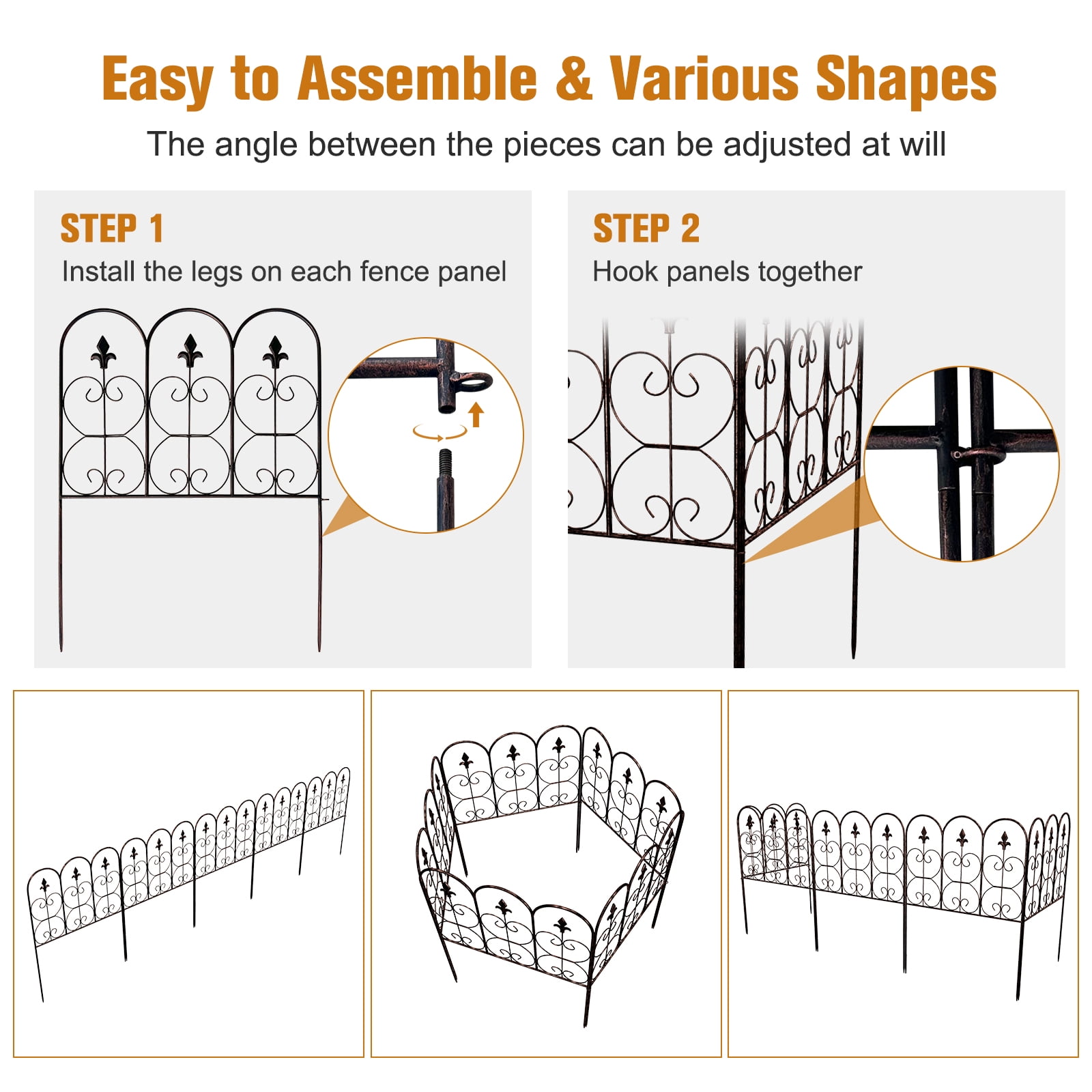 Easy to Assemble & Various Shapes

The angle between the pieces can be adjusted at will

STEP 1

Install the legs on each fence panel

STEP 2

Hook panels together