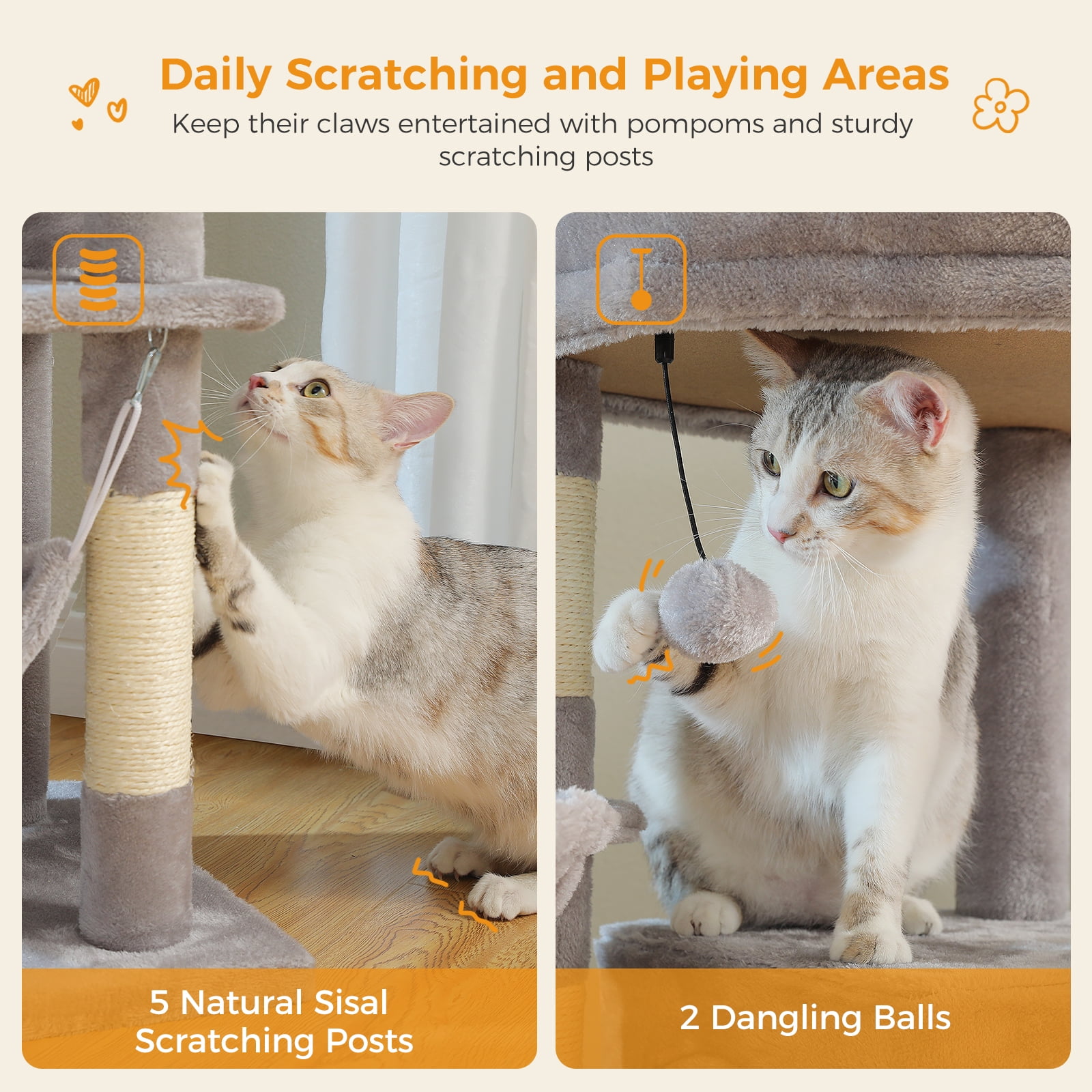 Daily Scratching and Playing Areas

Keep their claws entertained with pompoms and sturdy scratching posts

5 Natural Sisal Scratching Posts

2 Dangling Balls