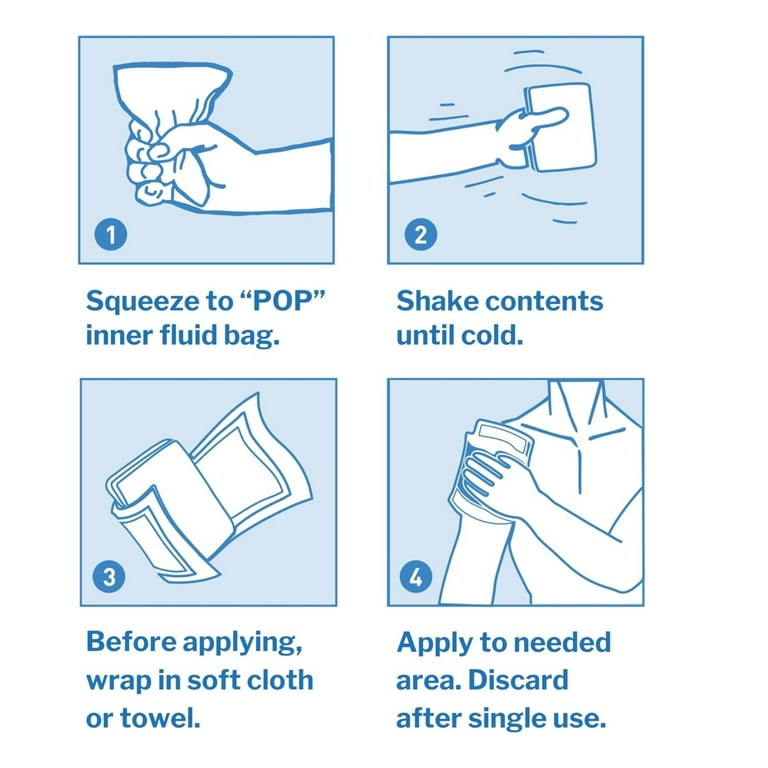 1

Squeeze to “POP” inner fluid bag.

2

Shake contents until cold.

3

Before applying, wrap in soft cloth or towel.

4

Apply to needed area. Discard after single use.