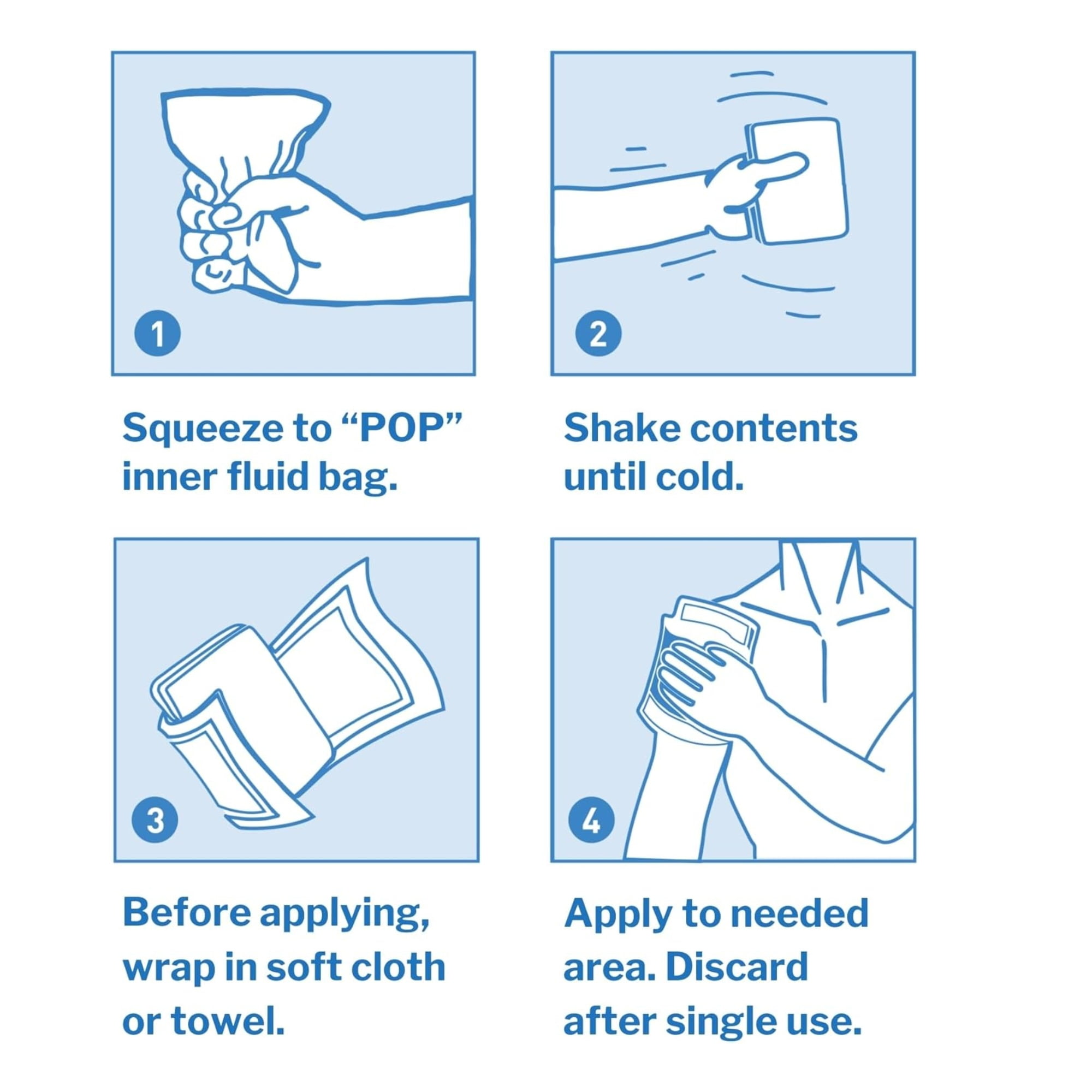 1

Squeeze to “POP” inner fluid bag.

2

Shake contents until cold.

3

Before applying, wrap in soft cloth or towel.

4

Apply to needed area. Discard after single use.