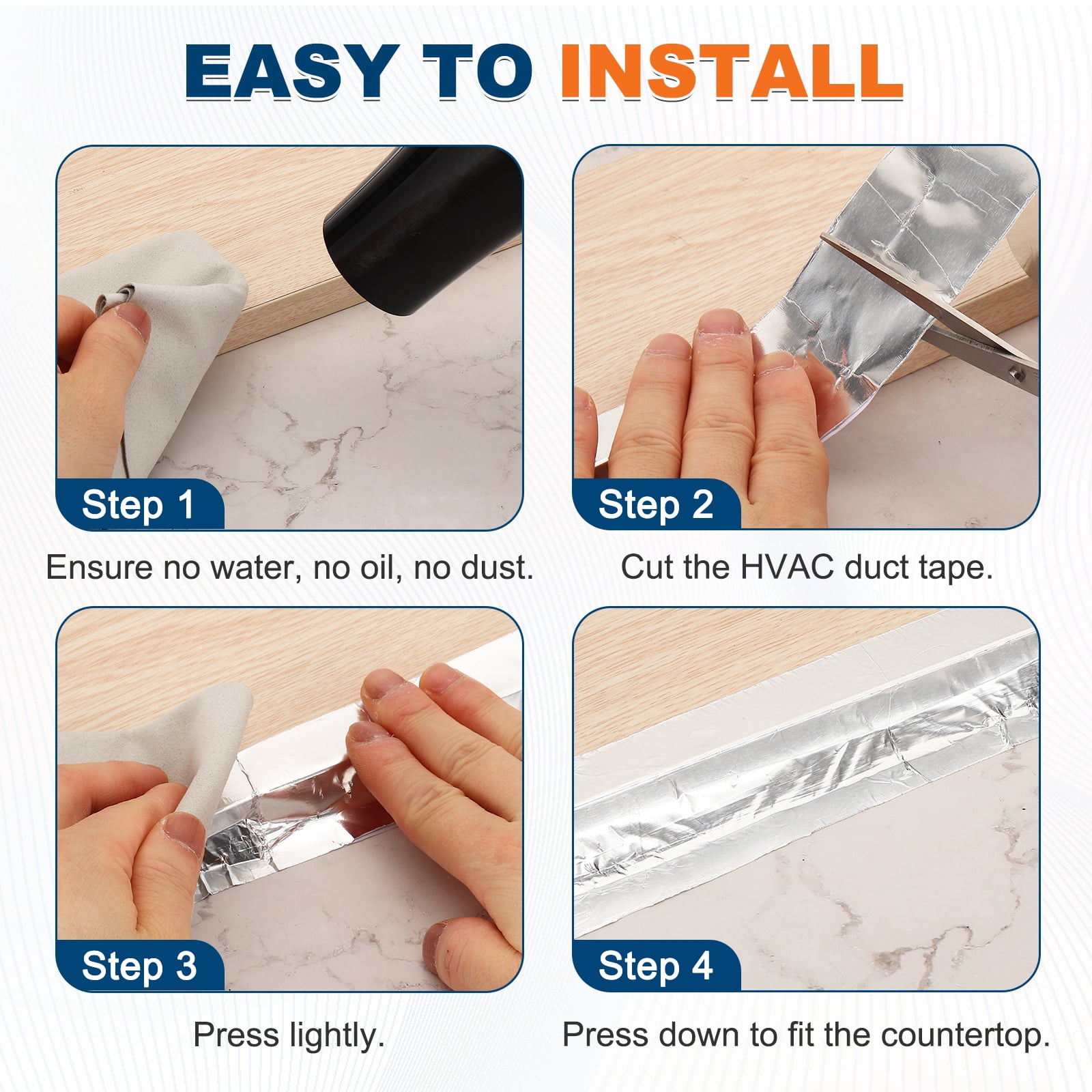 EASY TO INSTALL

Step 1

Ensure no water, no oil, no dust.

Step 2

Cut the HVAC duct tape.

Step 3

Press lightly.

Step 4

Press down to fit the countertop.