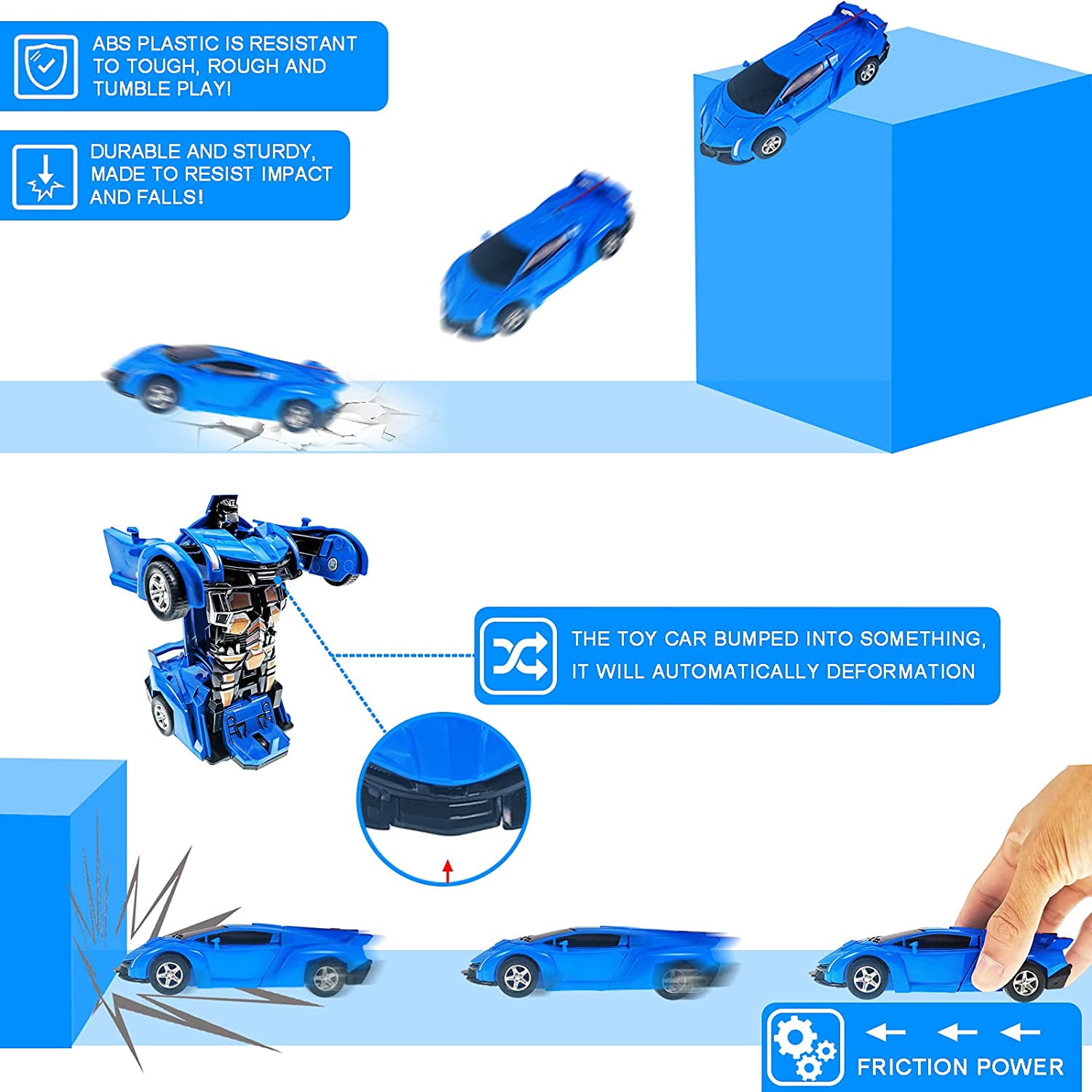 ABS PLASTIC IS RESISTANT TO TOUGH, ROUGH AND TUMBLE PLAY!

DURABLE AND STURDY, MADE TO RESIST IMPACT AND FALLS!

THE TOY CAR BUMPED INTO SOMETHING, IT WILL AUTOMATICALLY DEFORMATION

FRICTION POWER