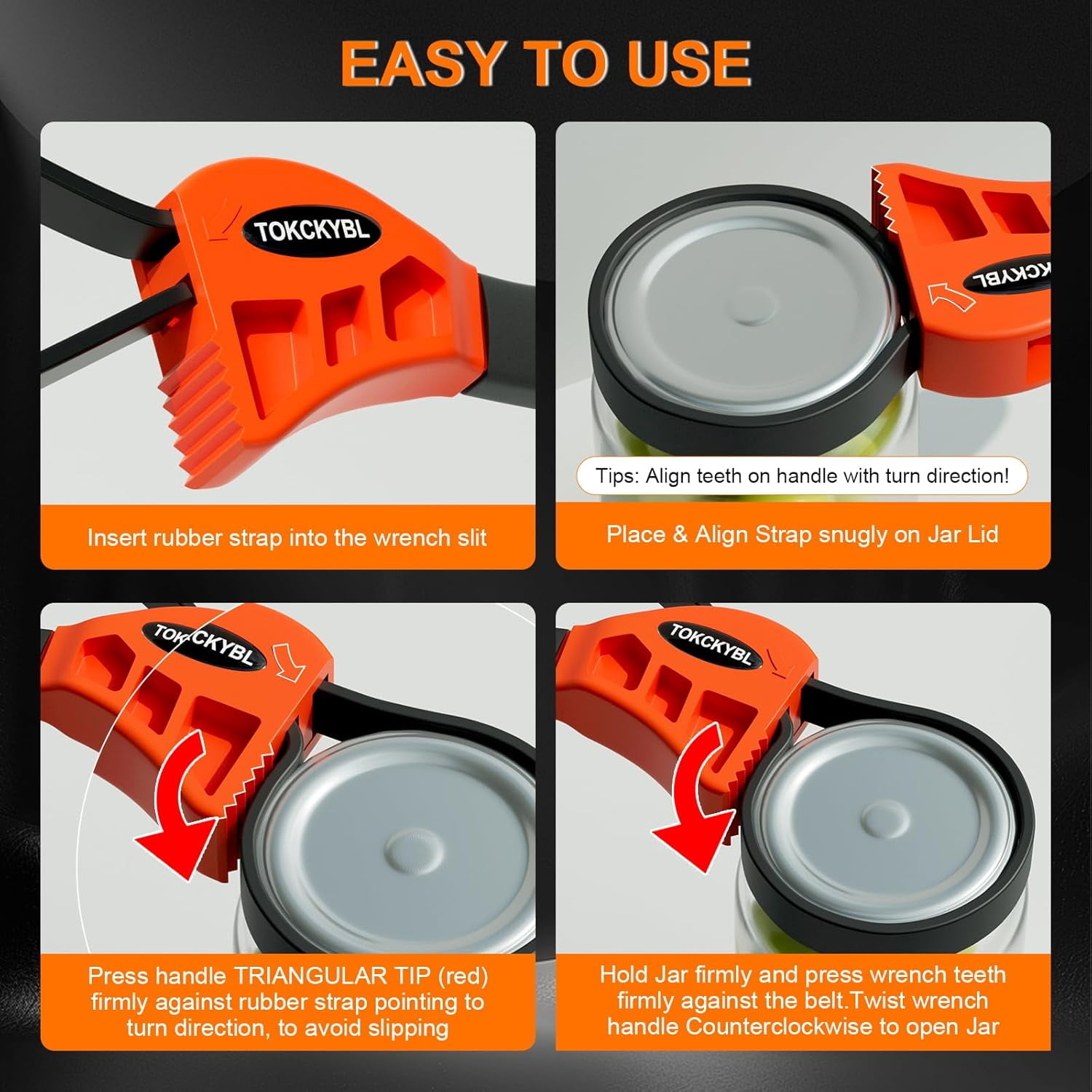 EASY TO USE

TOKCKYBL

Insert rubber strap into the wrench slit

CKYBL

Tips: Align teeth on handle with turn direction!

Place & Align Strap snugly on Jar Lid

TOKCKYBL

Press handle TRIANGULAR TIP (red) firmly against rubber strap pointing to turn direction, to avoid slipping

TOKCKYBL

Hold Jar firmly and press wrench teeth firmly against the belt.Twist wrench handle Counterclockwise to open Jar