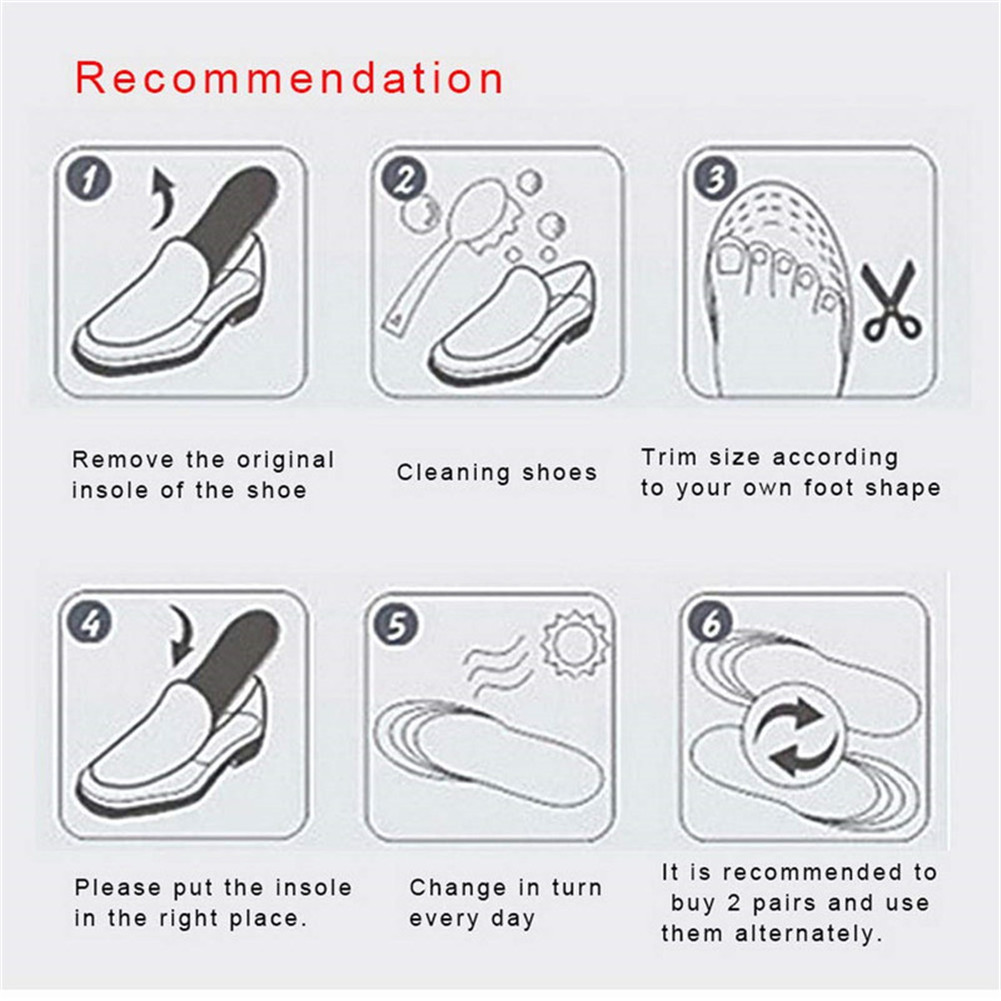 Recommendation

1

Remove the original insole of the shoe

2

Cleaning shoes

3

Trim size according to your own foot shape

4

Please put the insole in the right place.

5

Change in turn every day

6

It is recommended to buy 2 pairs and use them alternately.