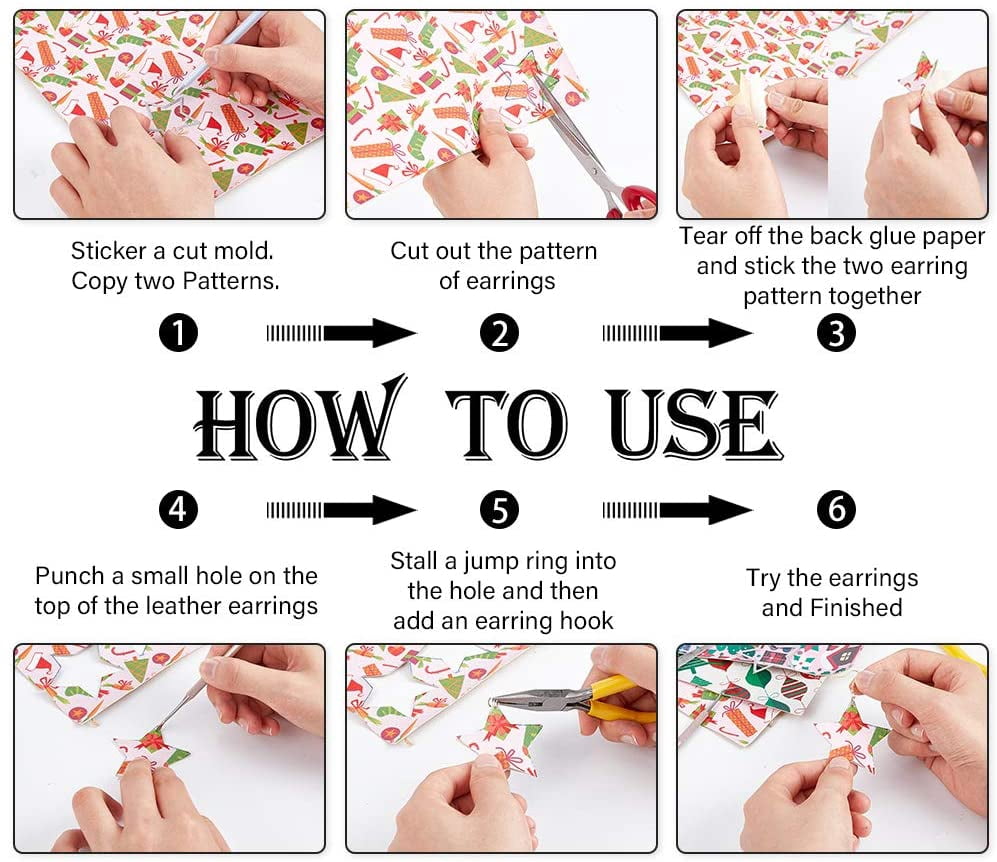 Sticker a cut mold. Copy two Patterns.

Cut out the pattern of earrings

Tear off the back glue paper and stick the two earring pattern together

1

2

3

HOW TO USE

4

5

6

Punch a small hole on the top of the leather earrings

Stall a jump ring into the hole and then add an earring hook

Try the earrings and Finished