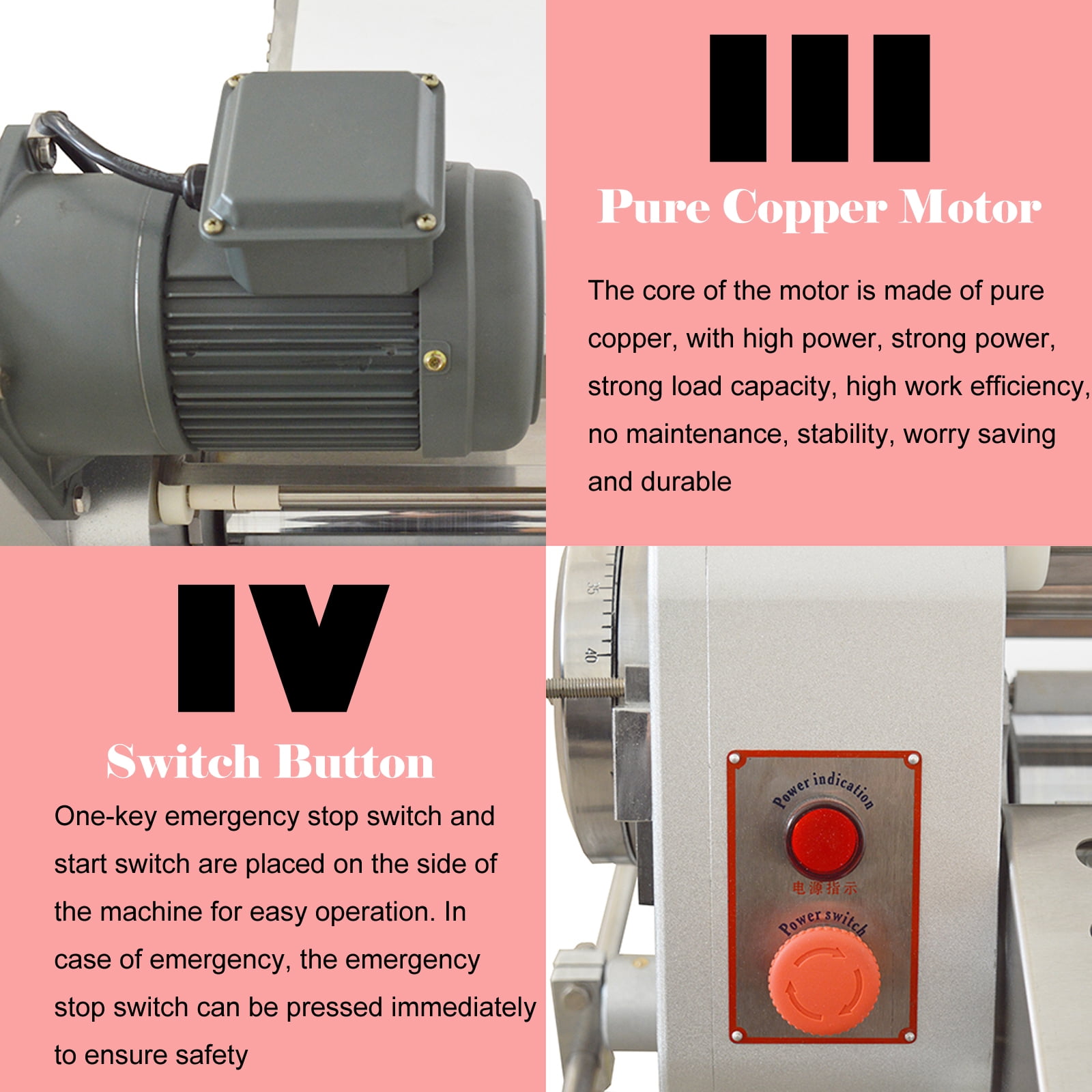 III

Pure Copper Motor

The core of the motor is made of pure copper, with high power, strong power, strong load capacity, high work efficiency, no maintenance, stability, worry saving and durable

IV

Switch Button

One-key emergency stop switch and start switch are placed on the side of the machine for easy operation. In case of emergency, the emergency stop switch can be pressed immediately to ensure safety

35

40

Power indication

电源指示

Power switch