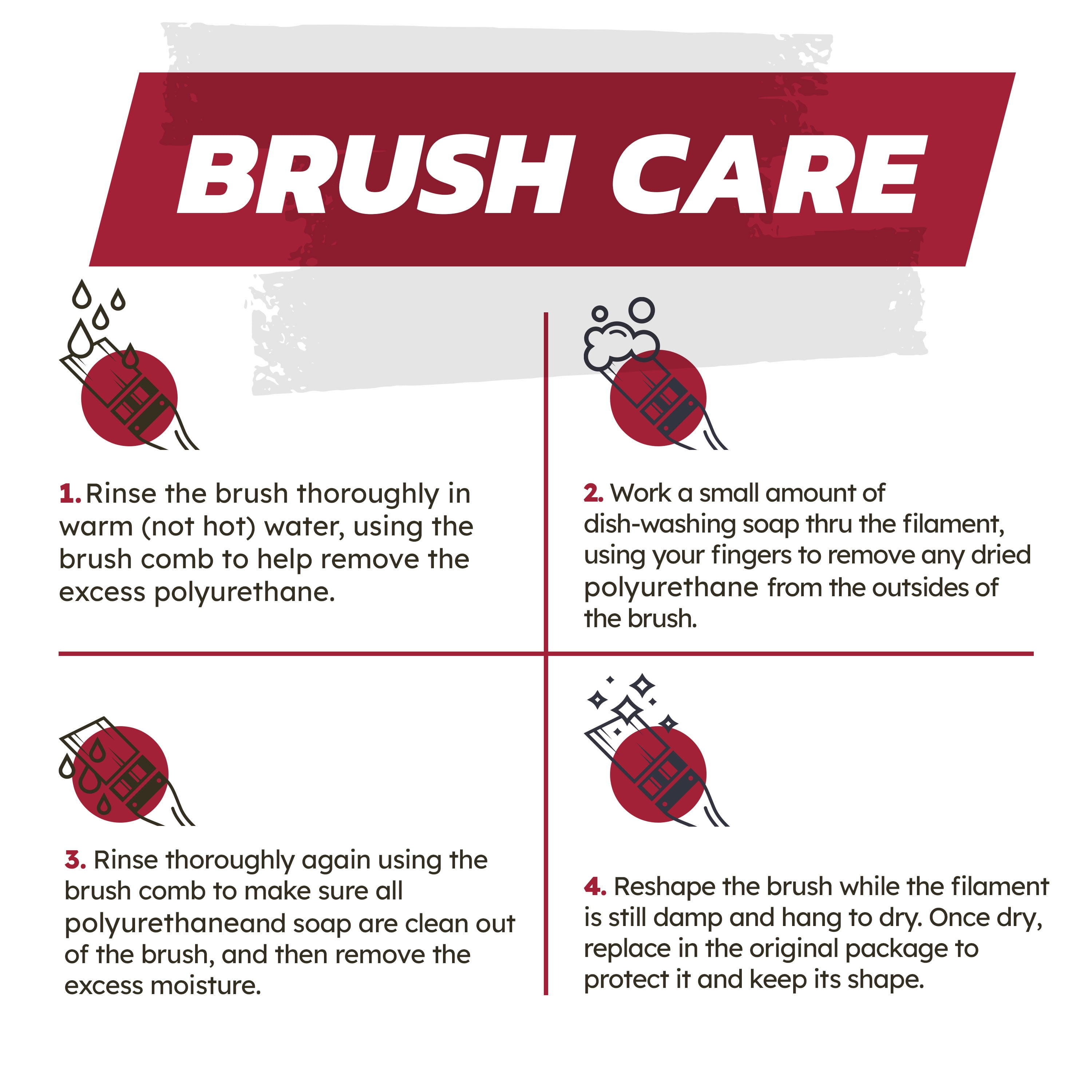 BRUSH CARE

1. Rinse the brush thoroughly in warm (not hot) water, using the brush comb to help remove the excess polyurethane.

2. Work a small amount of dish-washing soap thru the filament, using your fingers to remove any dried polyurethane from the outsides of the brush.

3. Rinse thoroughly again using the brush comb to make sure all polyurethaneand soap are clean out of the brush, and then remove the excess moisture.

4. Reshape the brush while the filament is still damp and hang to dry. Once dry, replace in the original package to protect it and keep its shape.