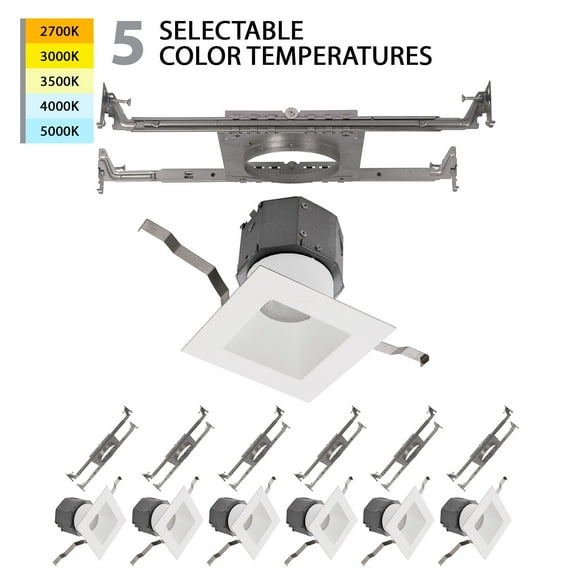 2700K
3000K
3500K
4000K
5000K

5 SELECTABLE COLOR TEMPERATURES