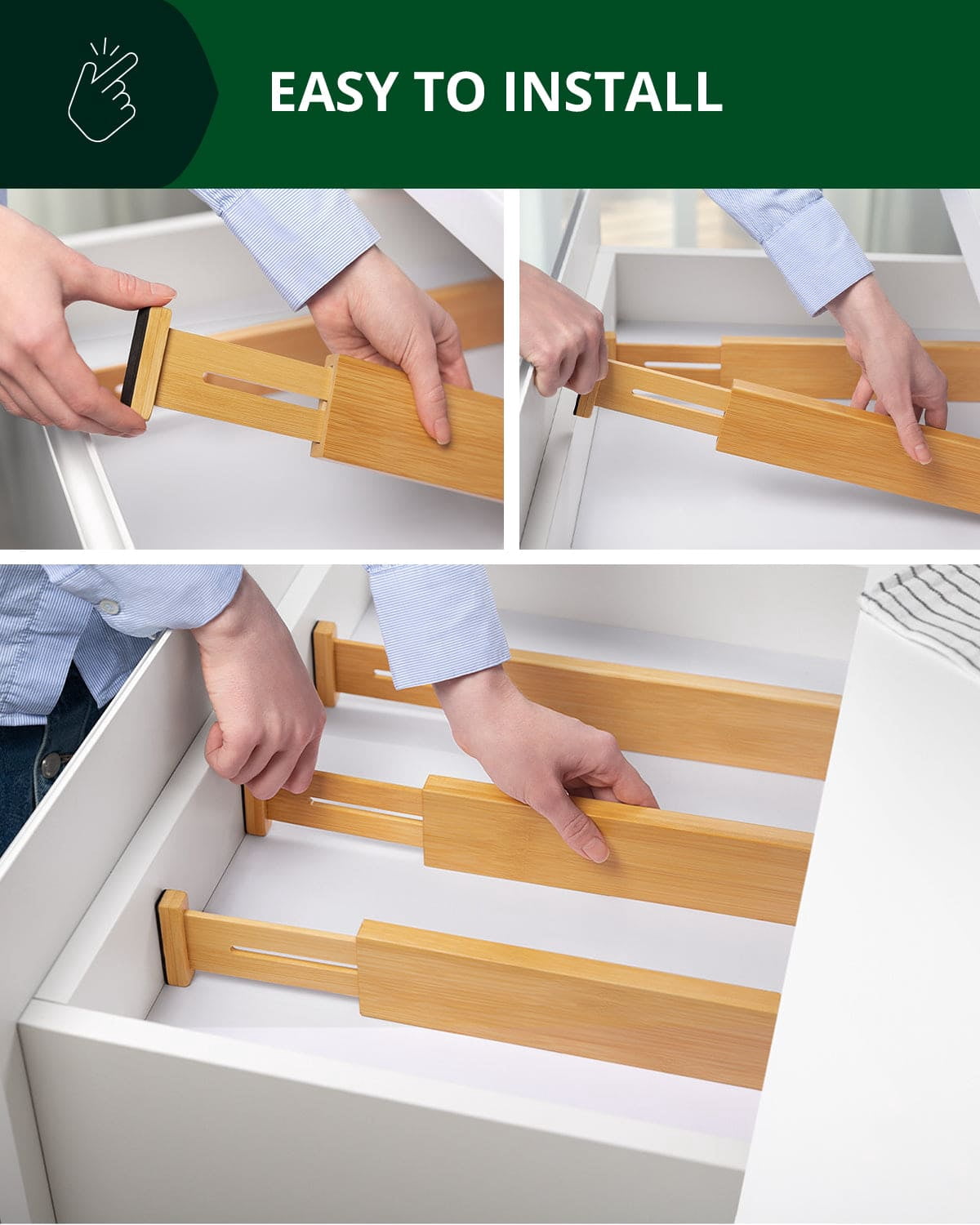 EASY TO INSTALL