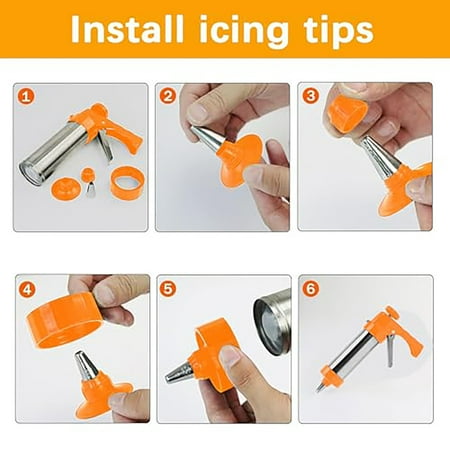 Install icing tips

1

2

3

4

5

6