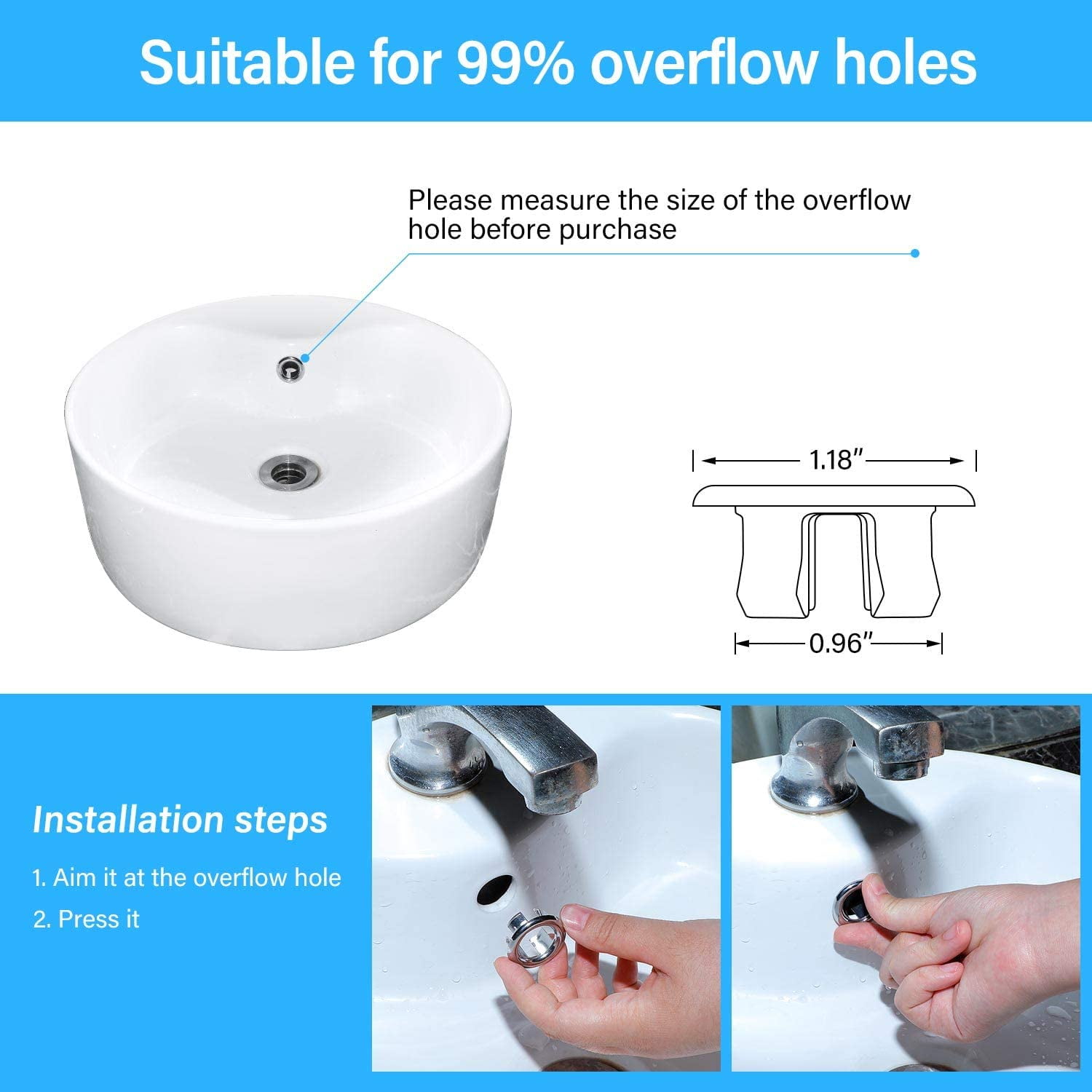 Suitable for 99% overflow holes

Please measure the size of the overflow hole before purchase

1.18″

0.96″

Installation steps

1. Aim it at the overflow hole

2. Press it