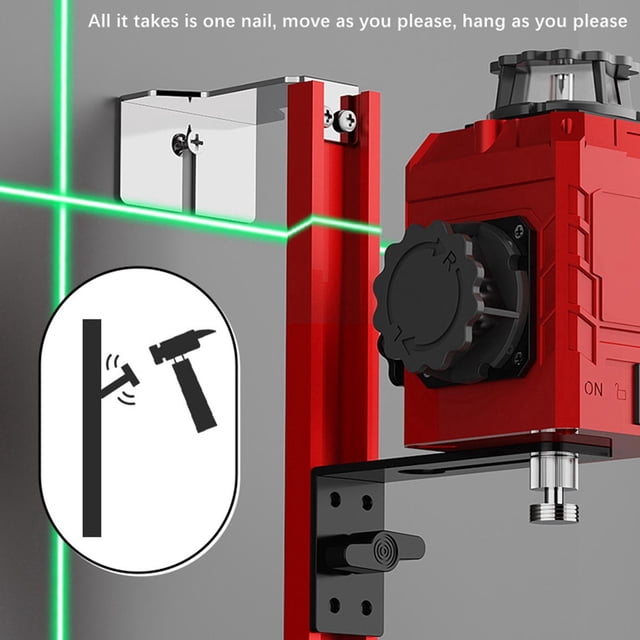 All it takes is one nail, move as you please, hang as you please

R

L

ON