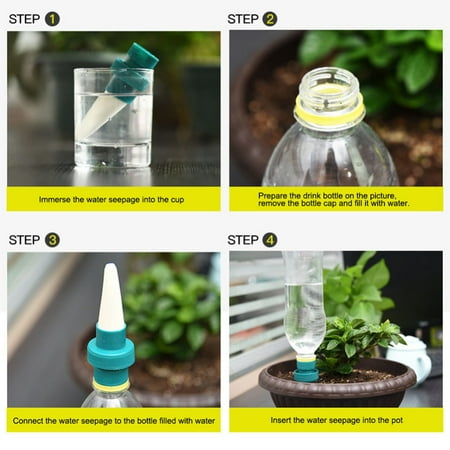 STEP 1

Immerse the water seepage into the cup

STEP 2

Prepare the drink bottle on the picture, remove the bottle cap and fill it with water.

STEP 3

Connect the water seepage to the bottle filled with water

STEP 4

Insert the water seepage into the pot