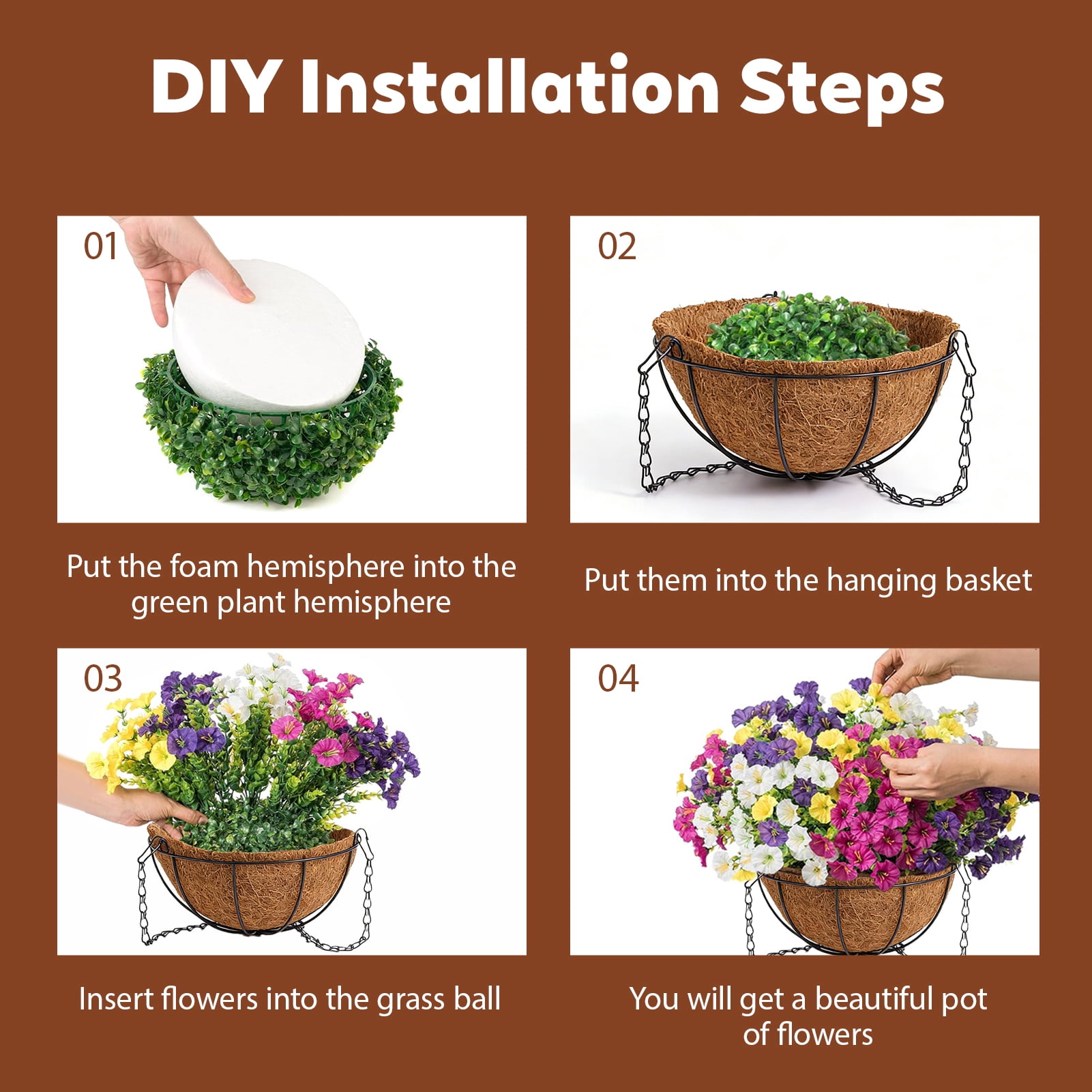 DIY Installation Steps

01

Put the foam hemisphere into the green plant hemisphere

02

Put them into the hanging basket

03

Insert flowers into the grass ball

04

You will get a beautiful pot of flowers