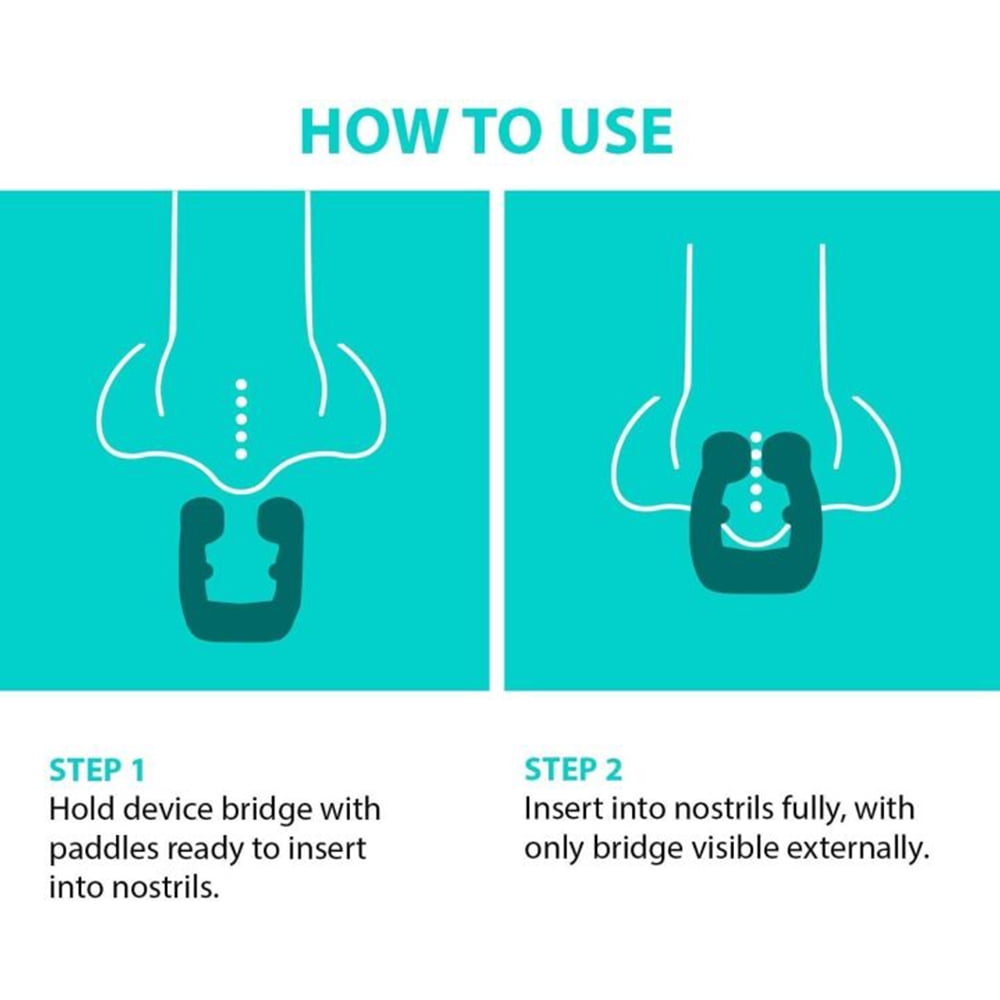 HOW TO USE

STEP 1
Hold device bridge with paddles ready to insert into nostrils.

STEP 2
Insert into nostrils fully, with only bridge visible externally.