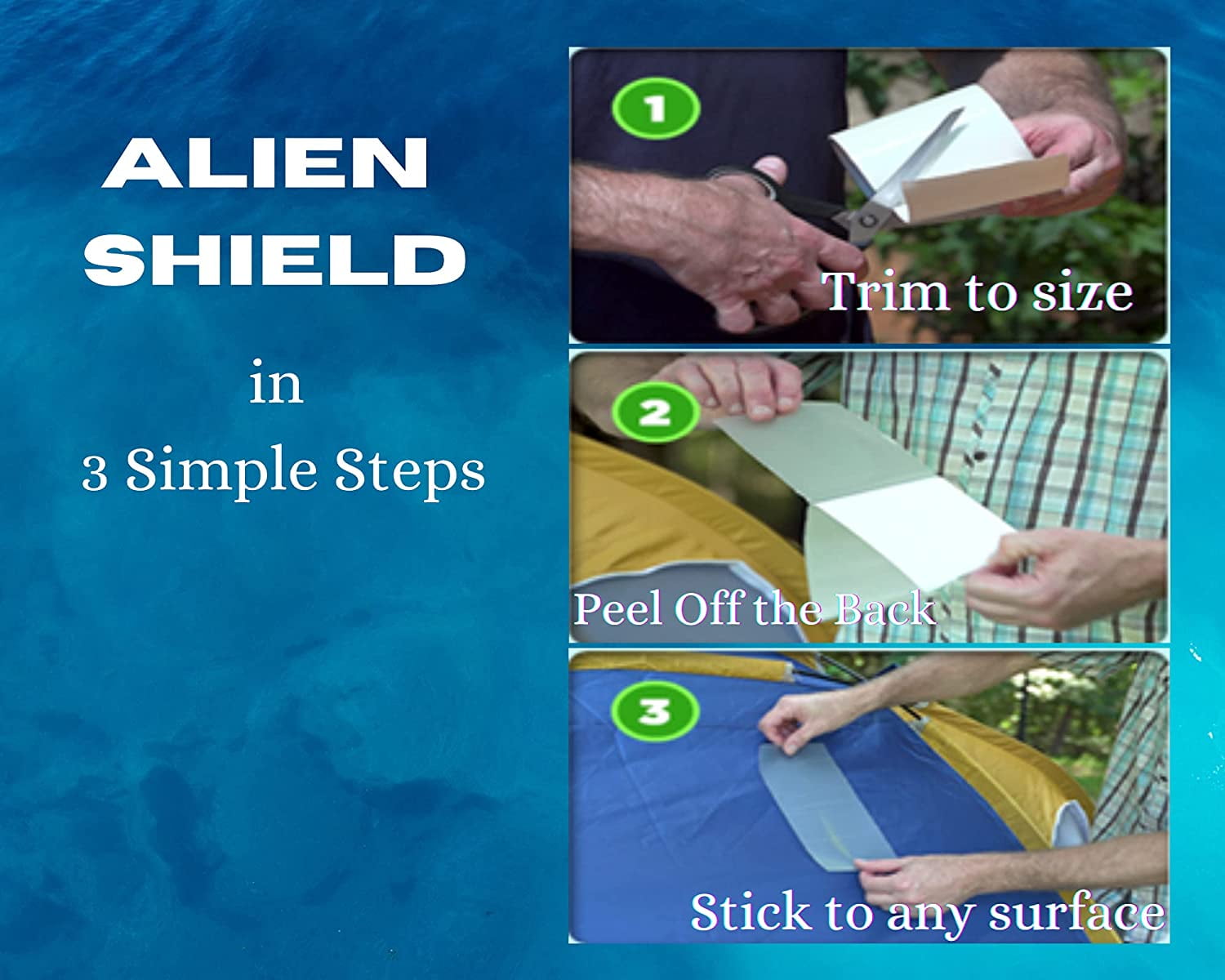 ALIEN SHIELD

in

3 Simple Steps

1

Trim to size

2

Peel Off the Back

3

Stick to any surface