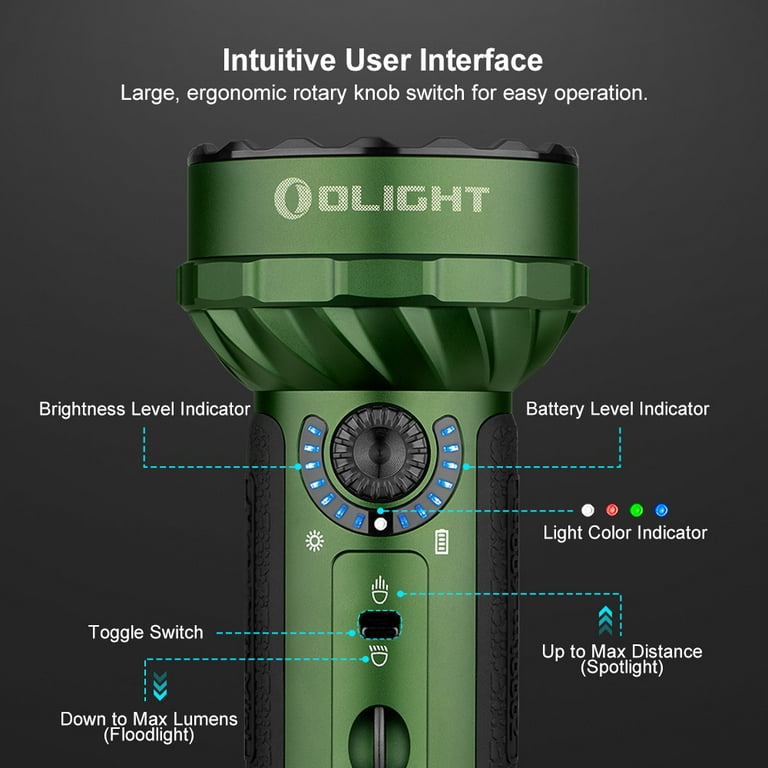 Intuitive User Interface
Large, ergonomic rotary knob switch for easy operation.

OLIGHT

Brightness Level Indicator

Battery Level Indicator

Light Color Indicator

Toggle Switch

Up to Max Distance (Spotlight)

Down to Max Lumens (Floodlight)