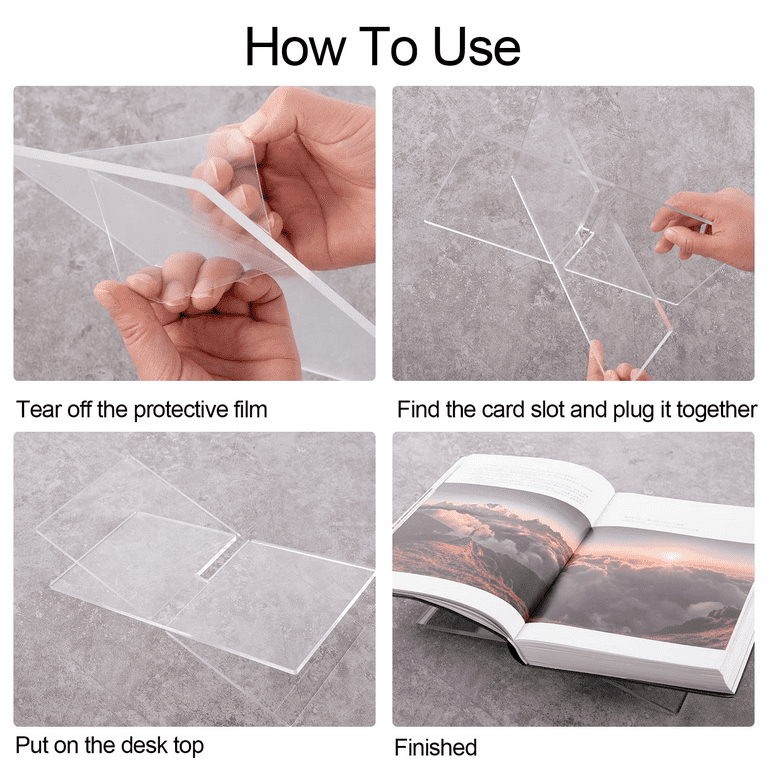 How To Use

Tear off the protective film

Find the card slot and plug it together

Put on the desk top

Finished