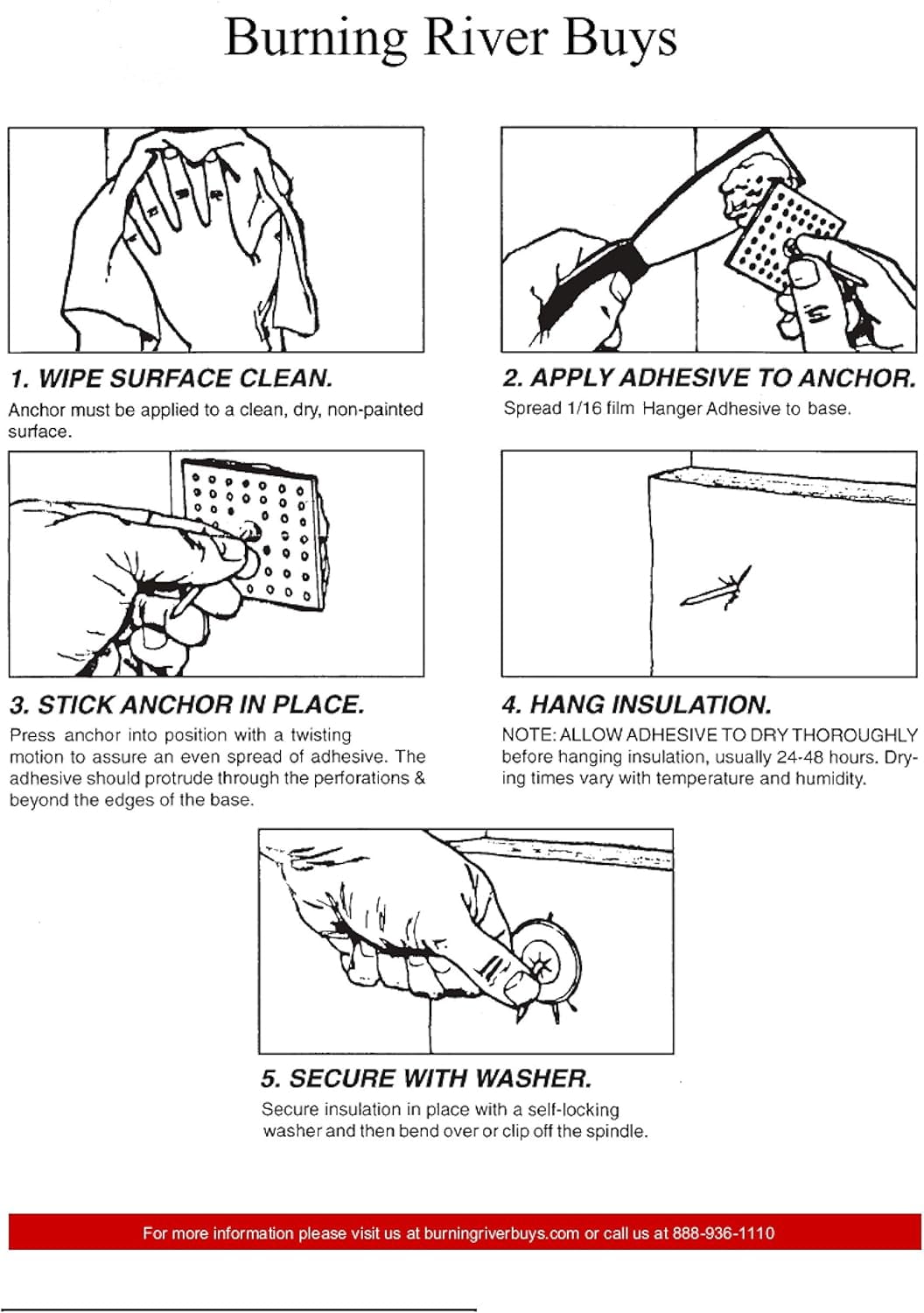 Burning River Buys

1. WIPE SURFACE CLEAN.

Anchor must be applied to a clean, dry, non-painted surface.

2. APPLY ADHESIVE TO ANCHOR.

Spread 1/16 film Hanger Adhesive to base.

3. STICK ANCHOR IN PLACE.

Press anchor into position with a twisting motion to assure an even spread of adhesive. The adhesive should protrude through the perforations & beyond the edges of the base.

4. HANG INSULATION.

NOTE: ALLOW ADHESIVE TO DRY THOROUGHLY before hanging insulation, usually 24-48 hours. Drying times vary with temperature and humidity.

5. SECURE WITH WASHER.

Secure insulation in place with a self-locking washer and then bend over or clip off the spindle.

For more information please visit us at burningriverbuys.com or call us at 888-936-1110