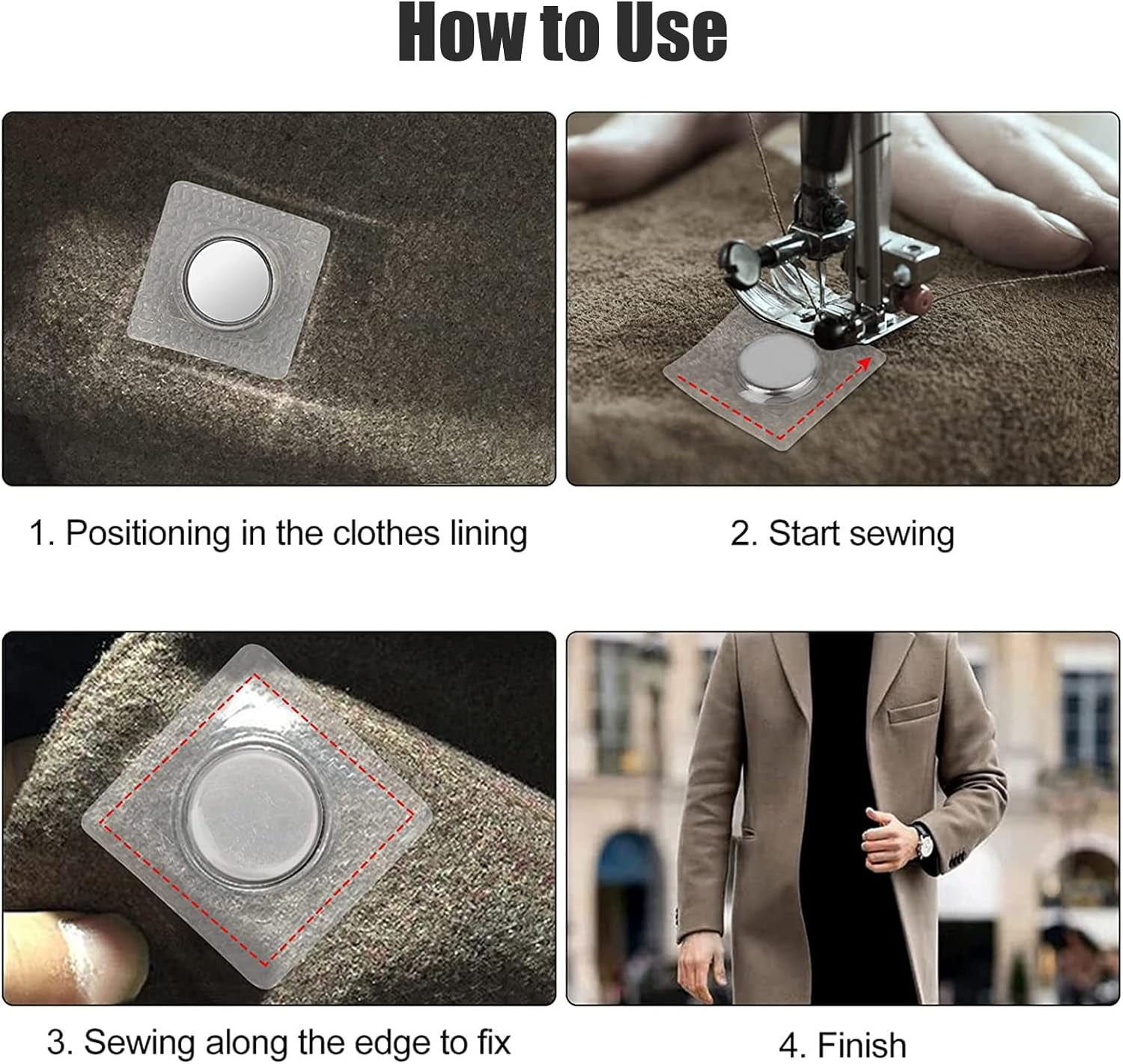 How to Use

1. Positioning in the clothes lining

2. Start sewing

3. Sewing along the edge to fix

4. Finish