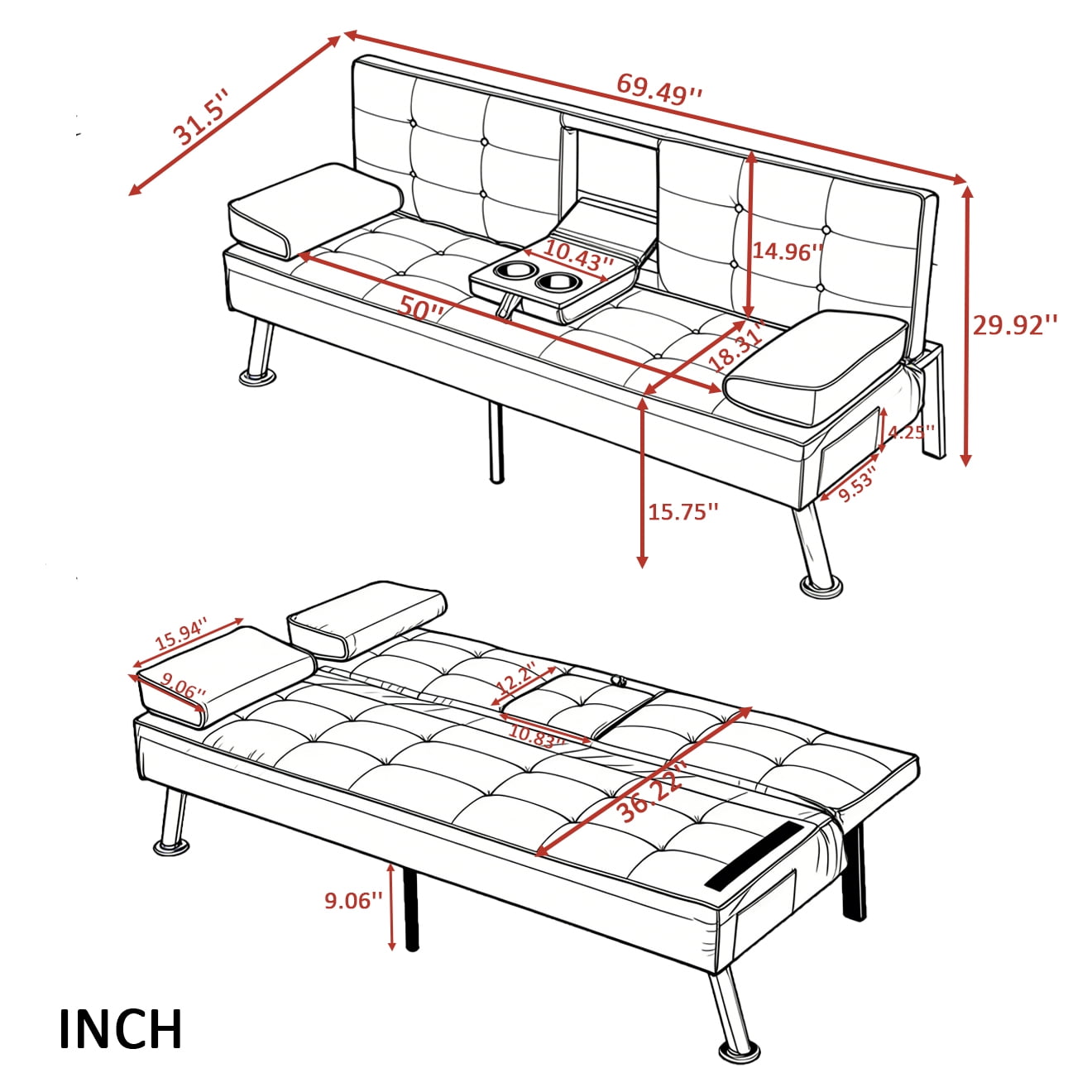 31.5''
69.49''
10.43''
14.96''
50''
18.31''
29.92''
4.25''
9.53''
15.75''
15.94''
9.06''
12.2''
10.83''
36.22''
9.06''
INCH