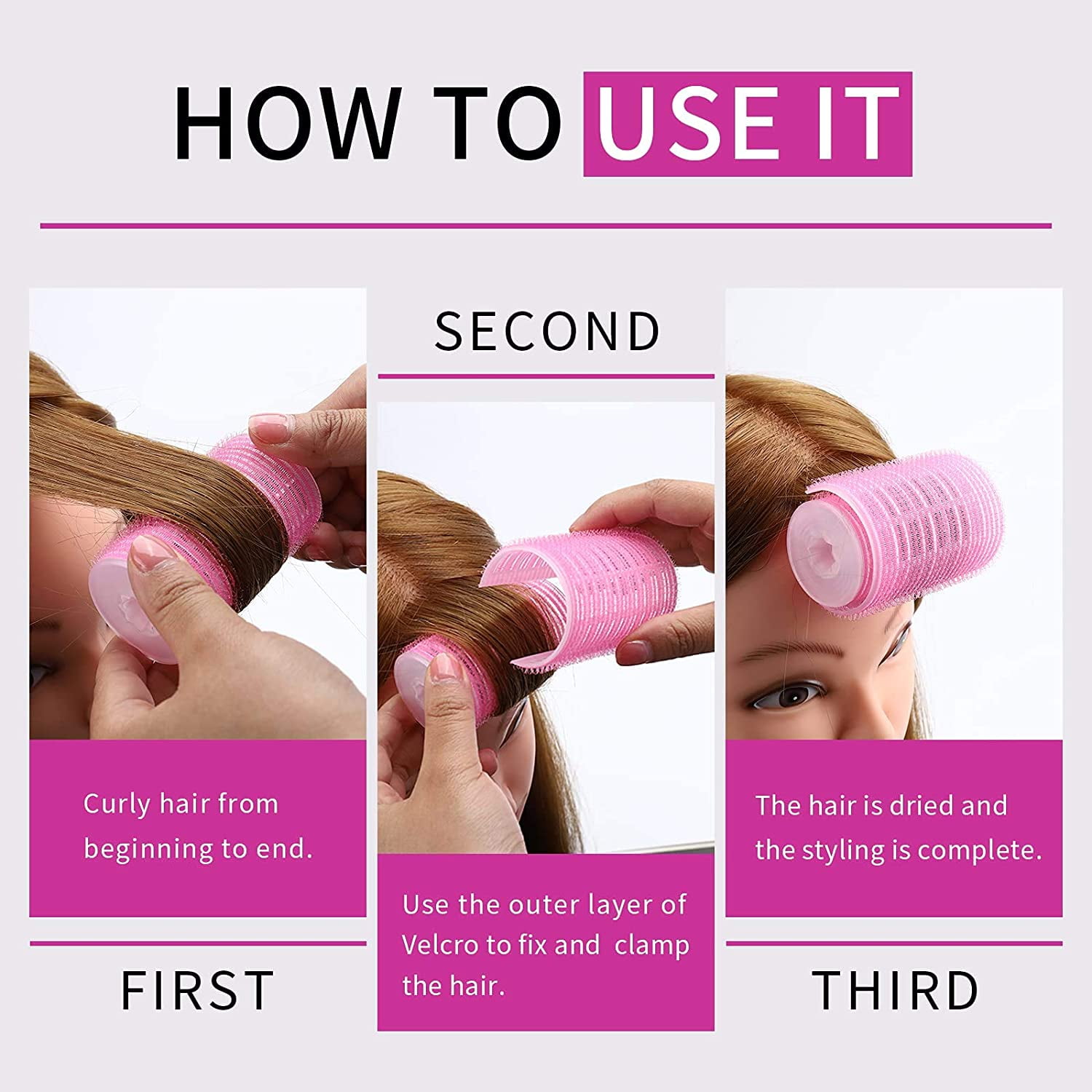 HOW TO USE IT

Curly hair from beginning to end.

FIRST

SECOND

Use the outer layer of Velcro to fix and clamp the hair.

The hair is dried and the styling is complete.

THIRD