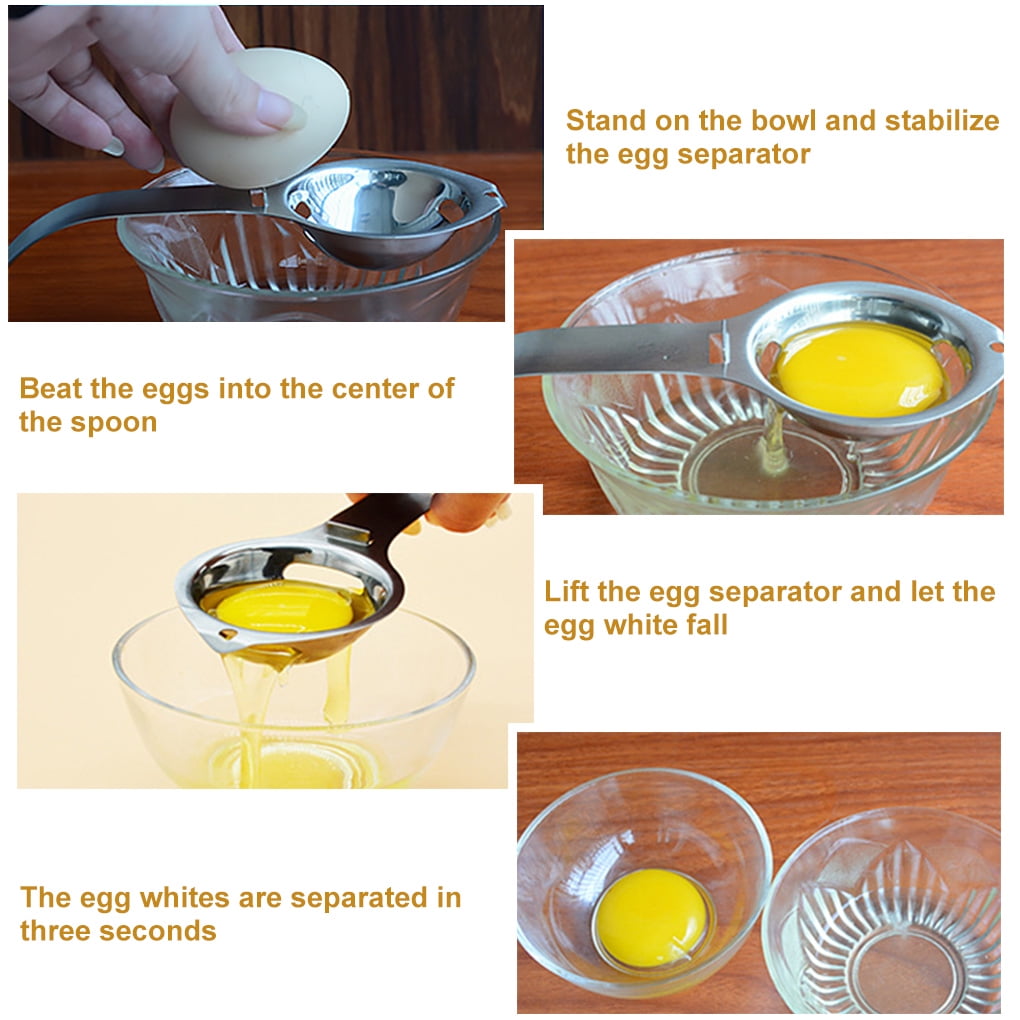 Stand on the bowl and stabilize the egg separator

Beat the eggs into the center of the spoon

Lift the egg separator and let the egg white fall

The egg whites are separated in three seconds