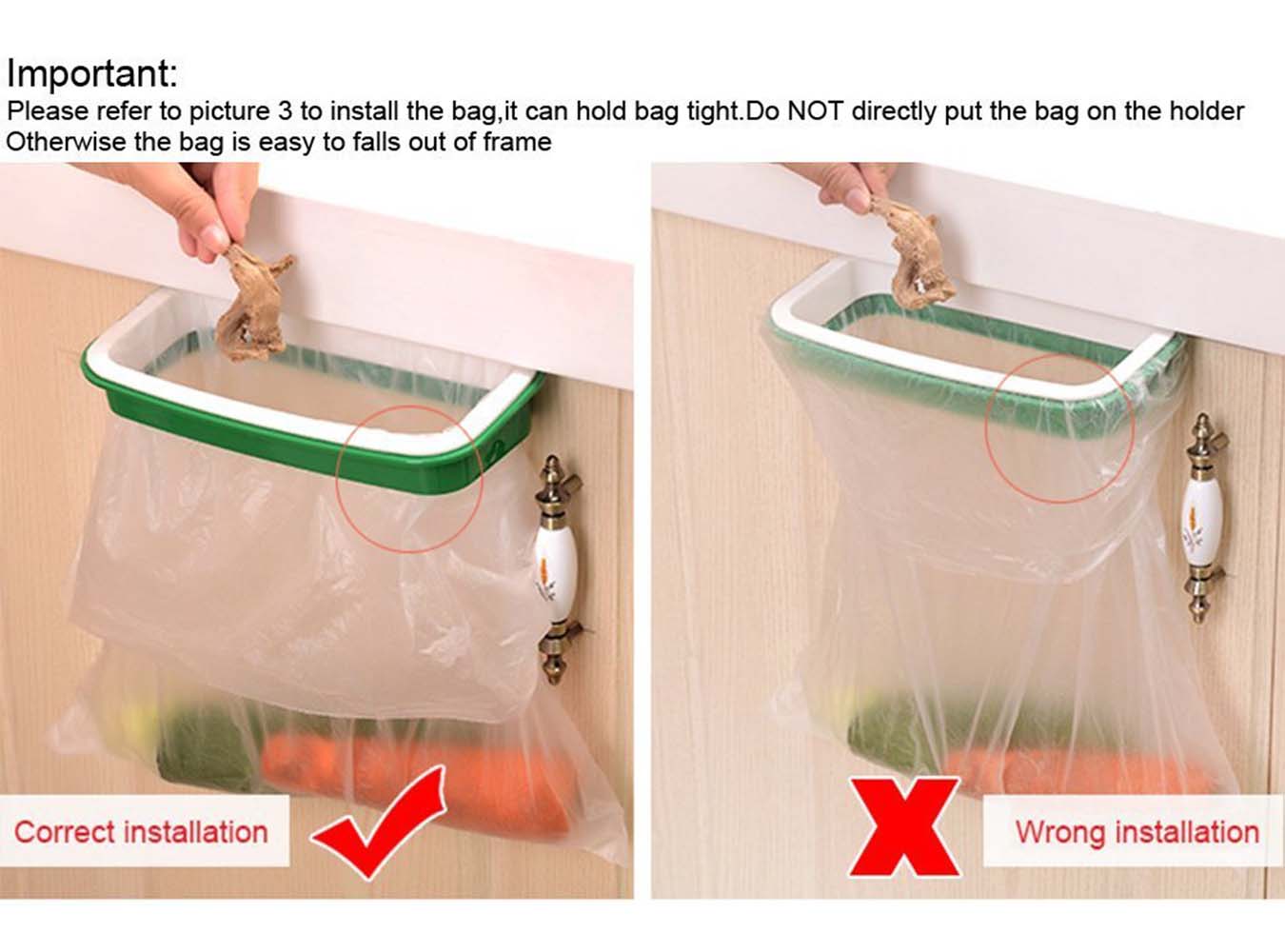 Important:
Please refer to picture 3 to install the bag,it can hold bag tight.Do NOT directly put the bag on the holder Otherwise the bag is easy to falls out of frame

Correct installation

Wrong installation