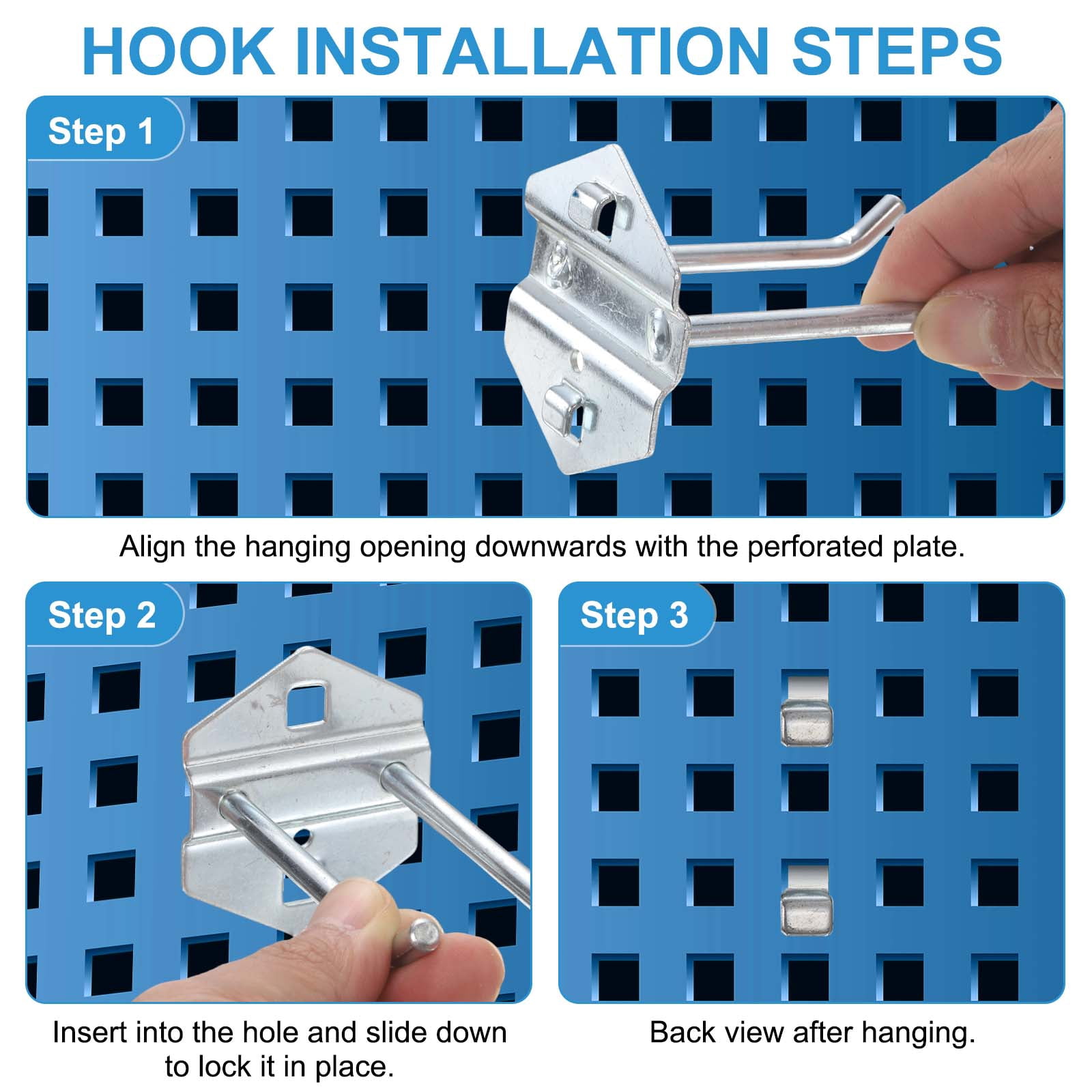 HOOK INSTALLATION STEPS

Step 1

Align the hanging opening downwards with the perforated plate.

Step 2

Insert into the hole and slide down to lock it in place.

Step 3

Back view after hanging.