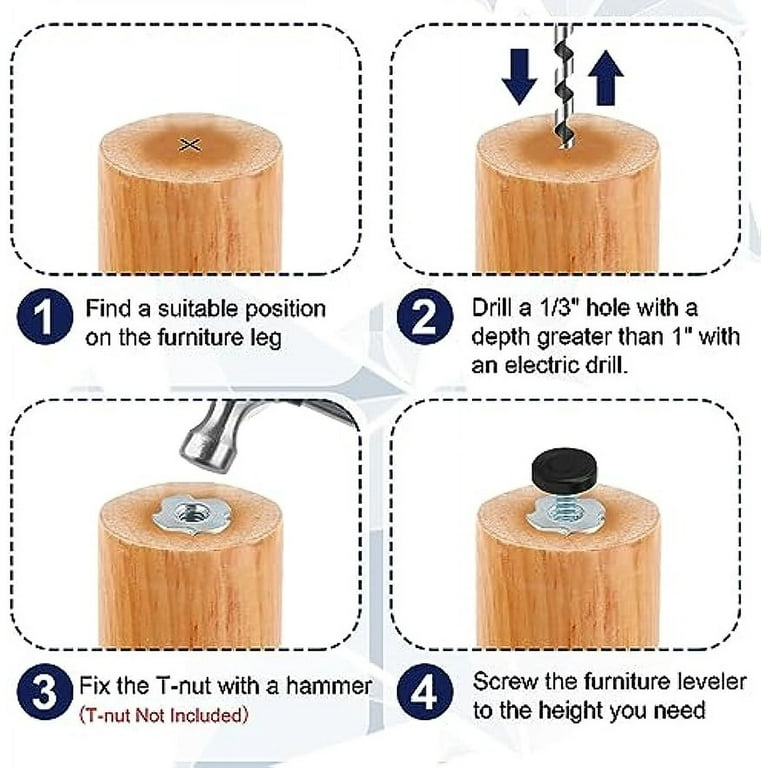 1 Find a suitable position on the furniture leg

2 Drill a 1/3" hole with a depth greater than 1" with an electric drill.

3 Fix the T-nut with a hammer
(T-nut Not Included)

4 Screw the furniture leveler to the height you need