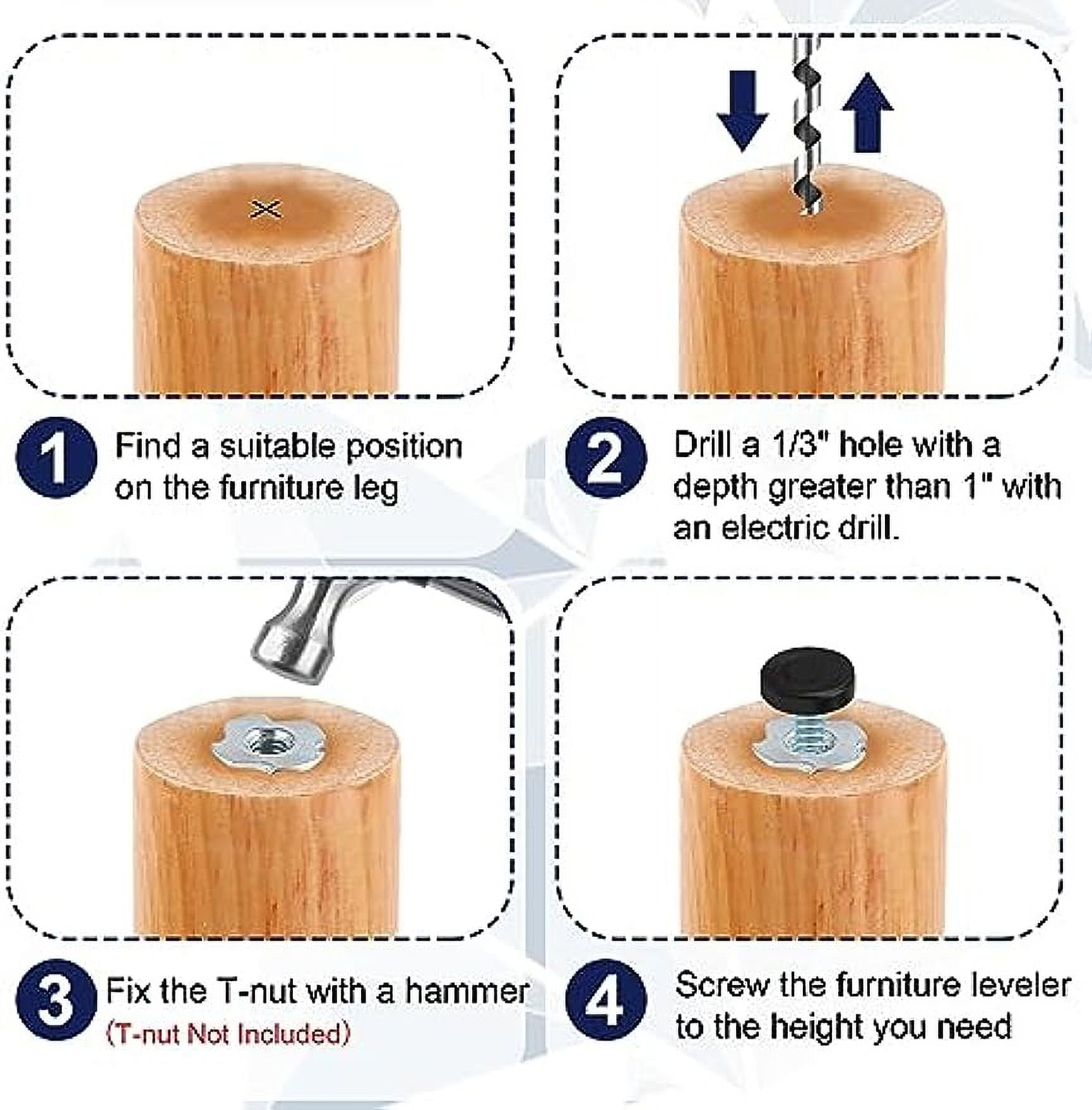 1 Find a suitable position on the furniture leg

2 Drill a 1/3" hole with a depth greater than 1" with an electric drill.

3 Fix the T-nut with a hammer
(T-nut Not Included)

4 Screw the furniture leveler to the height you need