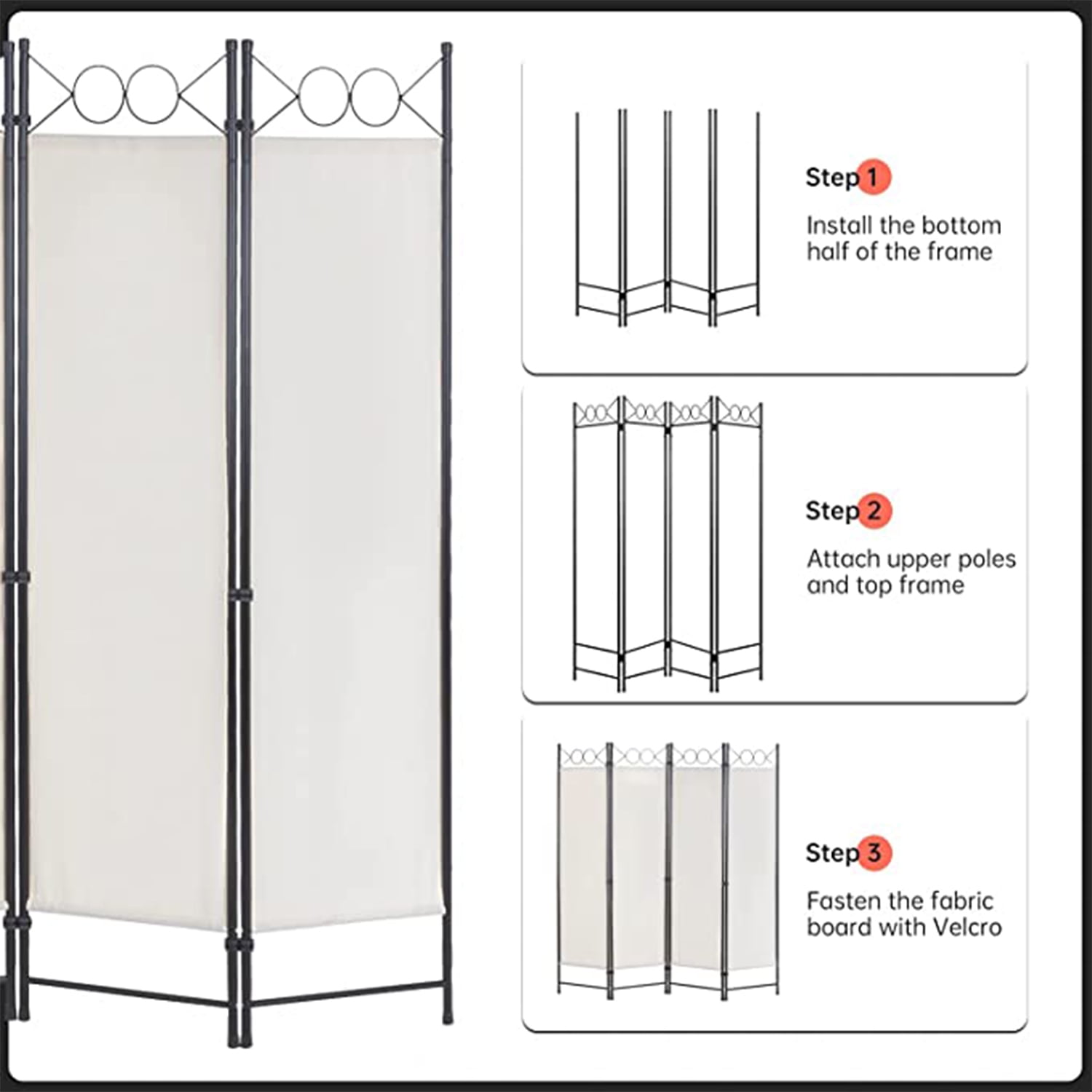 Step 1

Install the bottom half of the frame

Step 2

Attach upper poles and top frame

Step 3

Fasten the fabric board with Velcro